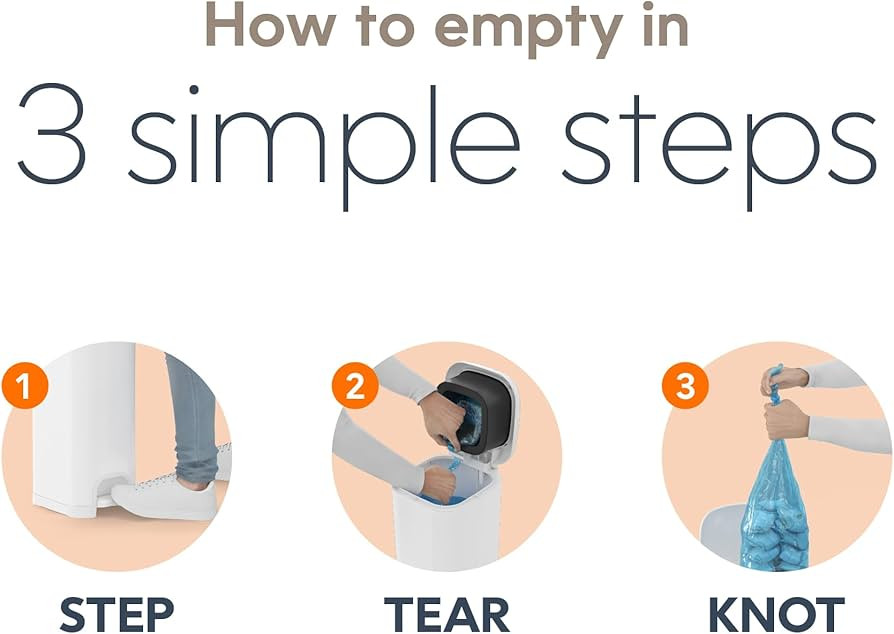 How to empty in
3 simple steps

1
STEP

2
TEAR

3
KNOT