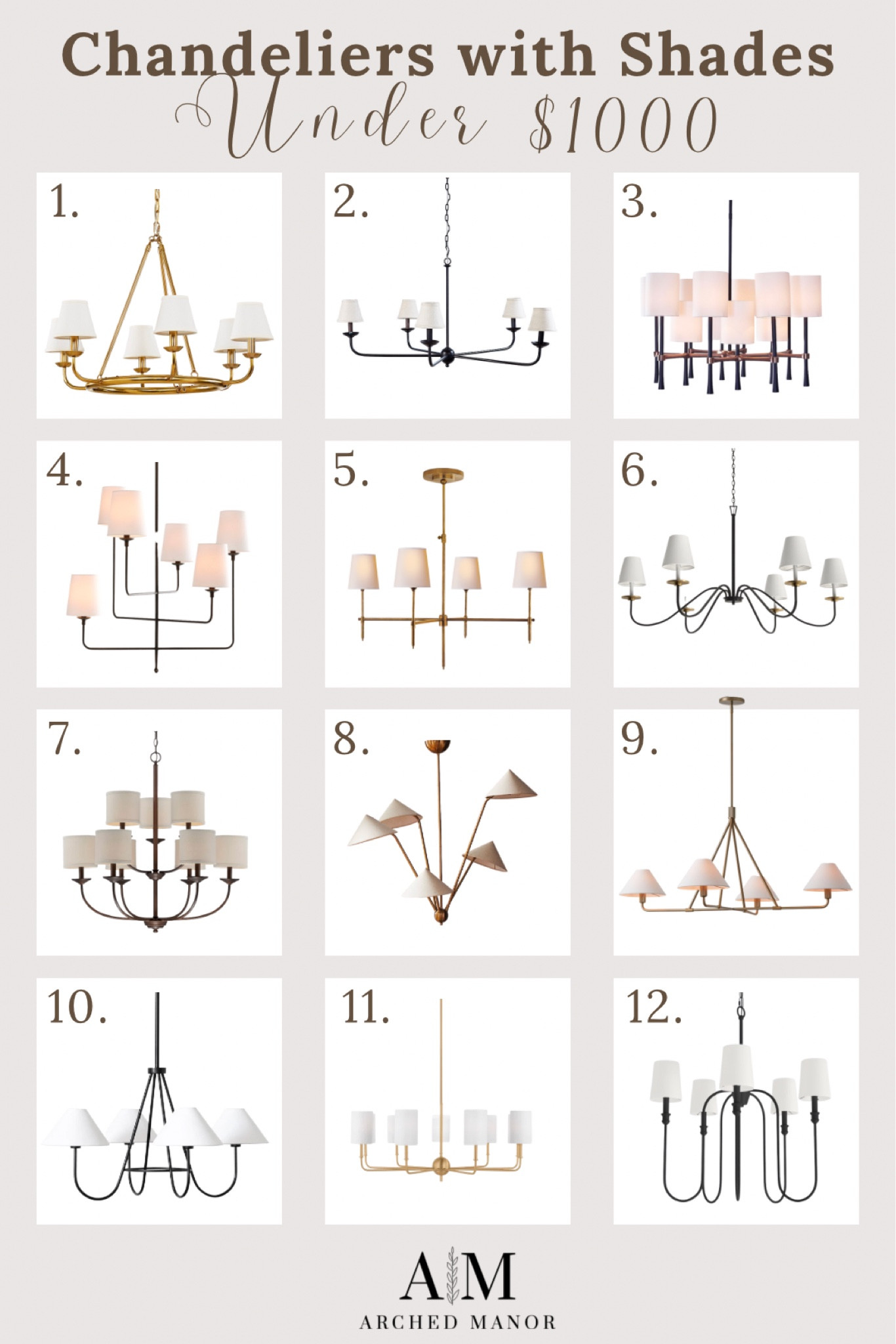 Chandeliers with Shades
Under $1000

1.

2.

3.

4.

5.

6.

7.

8.

9.

10.

11.

12.

AM
ARCHED MANOR