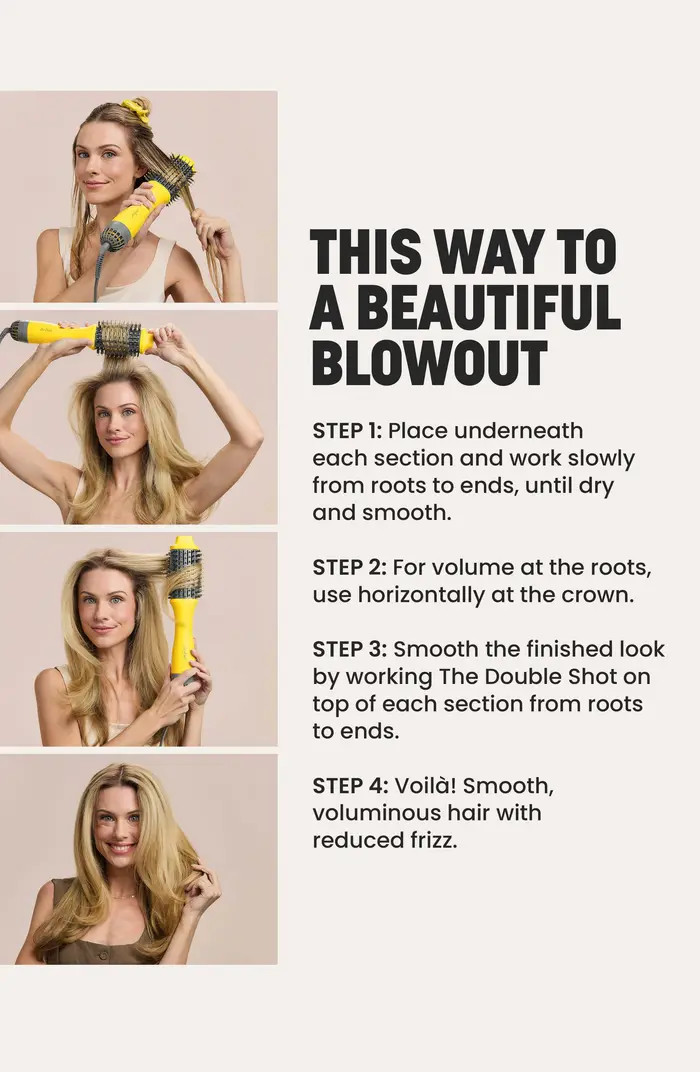 THIS WAY TO A BEAUTIFUL BLOWOUT

STEP 1: Place underneath each section and work slowly from roots to ends, until dry and smooth.

STEP 2: For volume at the roots, use horizontally at the crown.

STEP 3: Smooth the finished look by working The Double Shot on top of each section from roots to ends.

STEP 4: Voilà! Smooth, voluminous hair with reduced frizz.