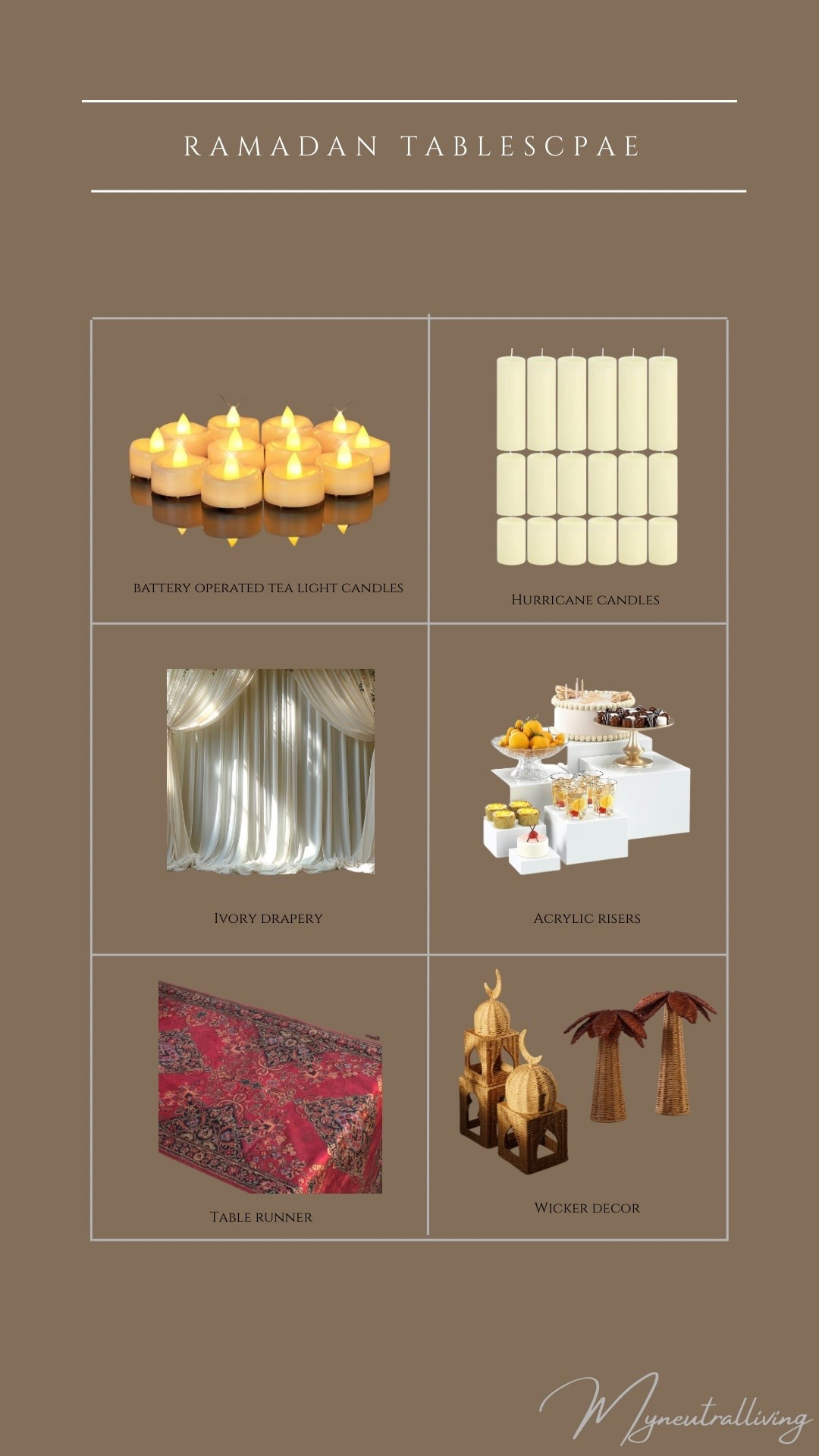 RAMADAN TABLESCPAE

BATTERY OPERATED TEA LIGHT CANDLES

HURRICANE CANDLES

IVORY DRAPERY

ACRYLIC RISERS

TABLE RUNNER

WICKER DECOR

Myneutralliving