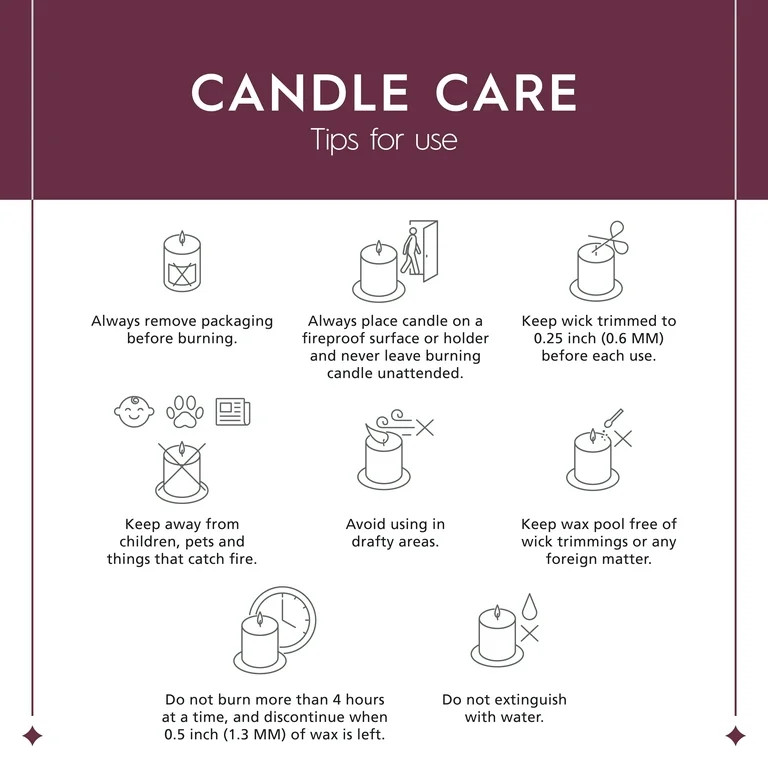 CANDLE CARE
Tips for use

Always remove packaging before burning.

Always place candle on a fireproof surface or holder and never leave burning candle unattended.

Keep wick trimmed to 0.25 inch (0.6 MM) before each use.

Keep away from children, pets and things that catch fire.

Avoid using in drafty areas.

Keep wax pool free of wick trimmings or any foreign matter.

Do not burn more than 4 hours at a time, and discontinue when 0.5 inch (1.3 MM) of wax is left.

Do not extinguish with water.