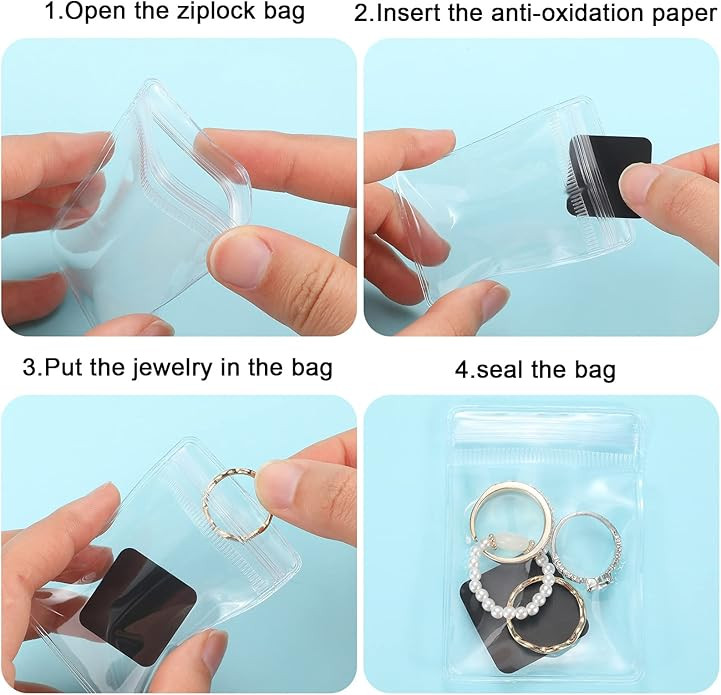 1.Open the ziplock bag

2.Insert the anti-oxidation paper

3.Put the jewelry in the bag

4.seal the bag