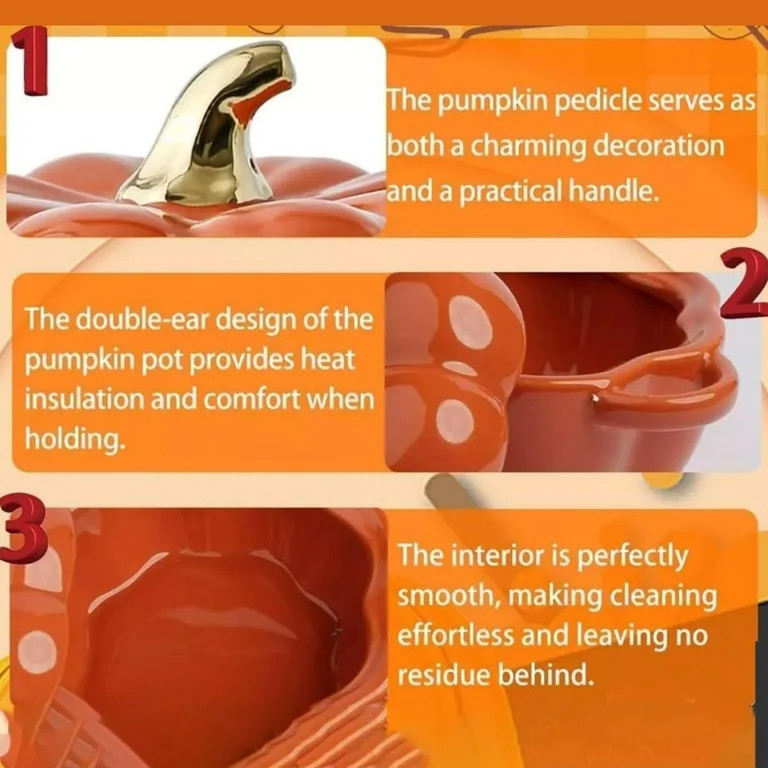 1

The pumpkin pedicle serves as both a charming decoration and a practical handle.

2

The double-ear design of the pumpkin pot provides heat insulation and comfort when holding.

3

The interior is perfectly smooth, making cleaning effortless and leaving no residue behind.