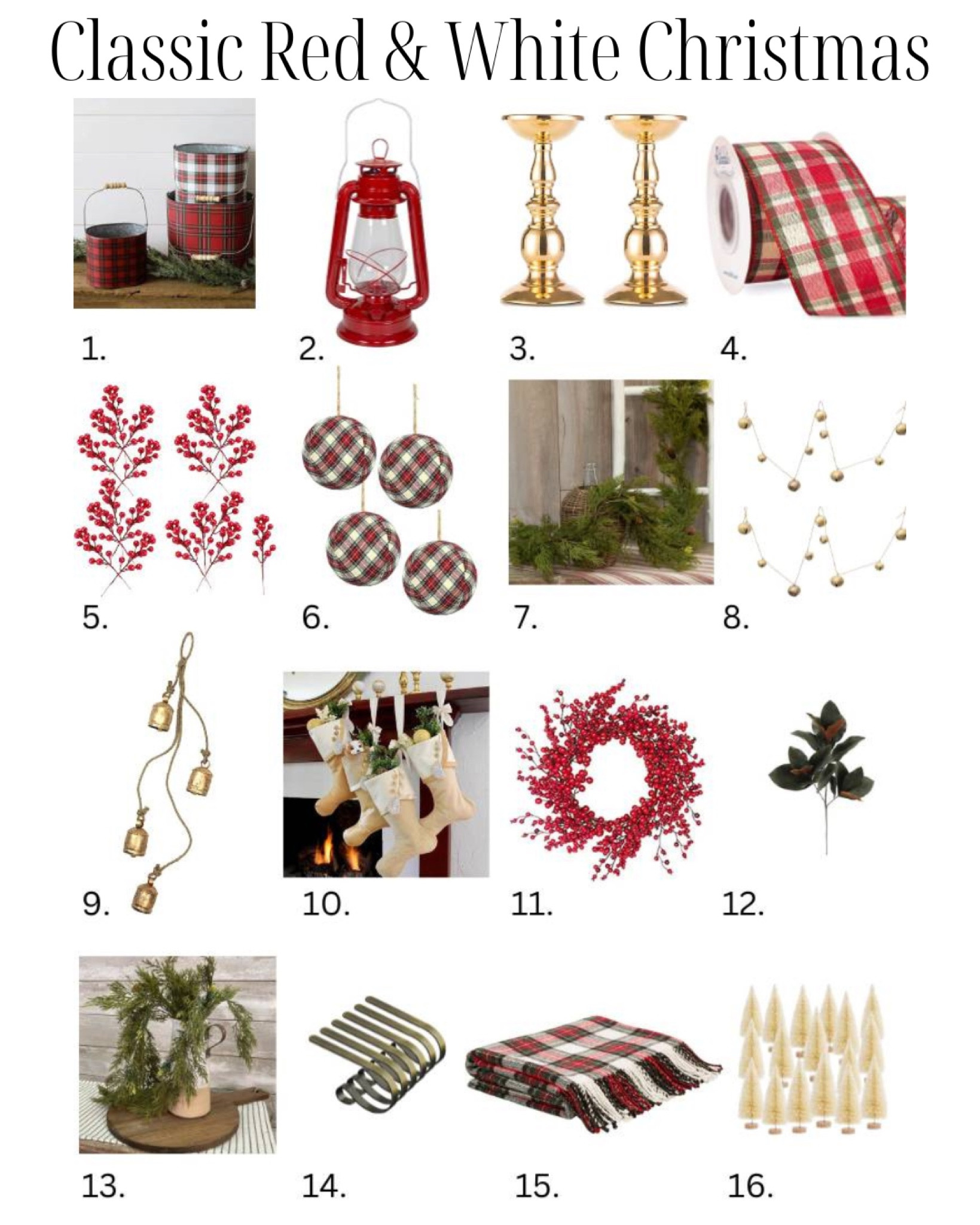 Classic Red & White Christmas

1.

2.

3.

4.

5.

6.

7.

8.

9.

10.

11.

12.

13.

14.

15.

16.