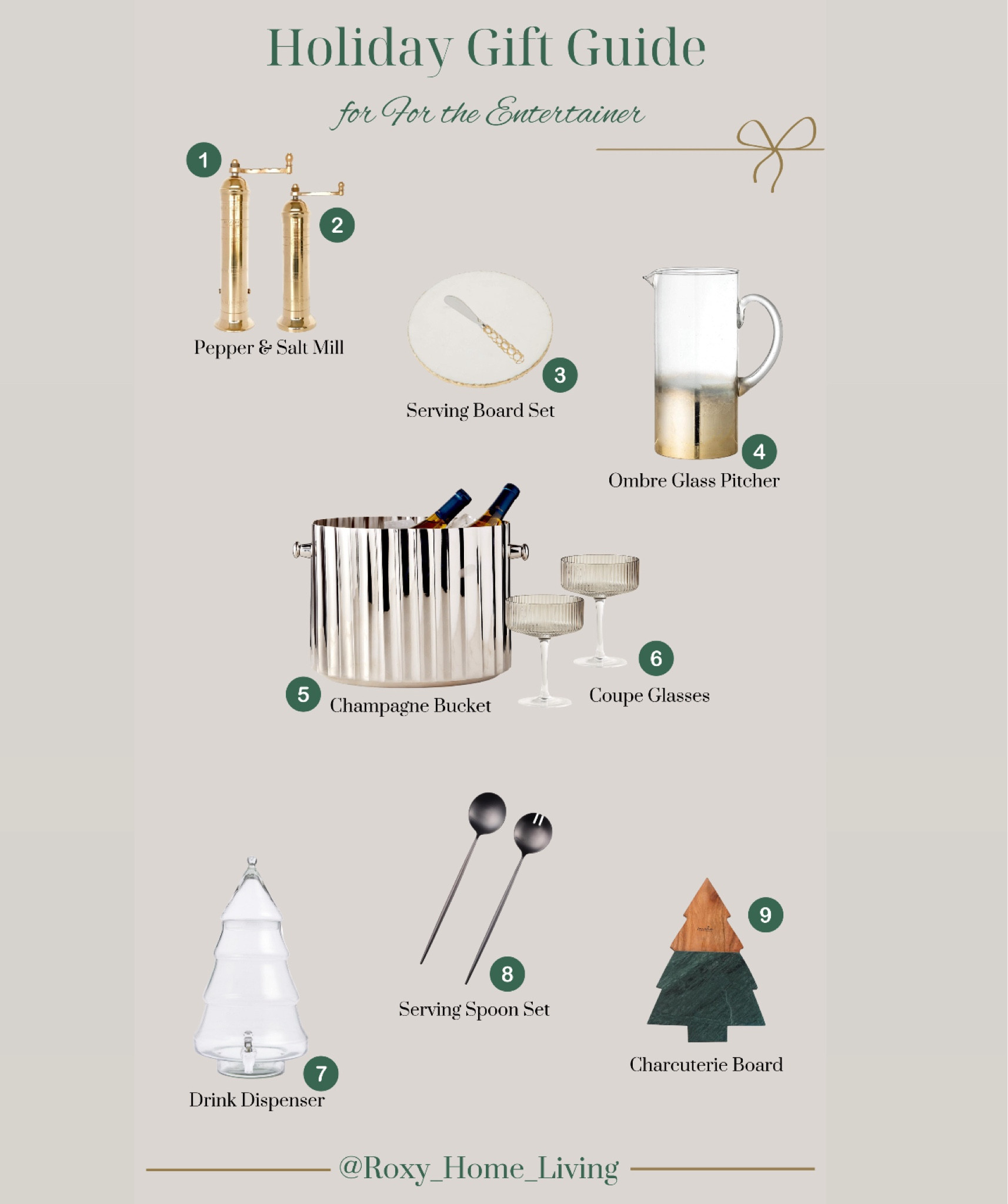 Holiday Gift Guide

for For the Entertainer

1

2

Pepper & Salt Mill

3

Serving Board Set

4

Ombre Glass Pitcher

5

Champagne Bucket

6

Coupe Glasses

7

Drink Dispenser

8

Serving Spoon Set

9

Charcuterie Board

@Roxy_Home_Living