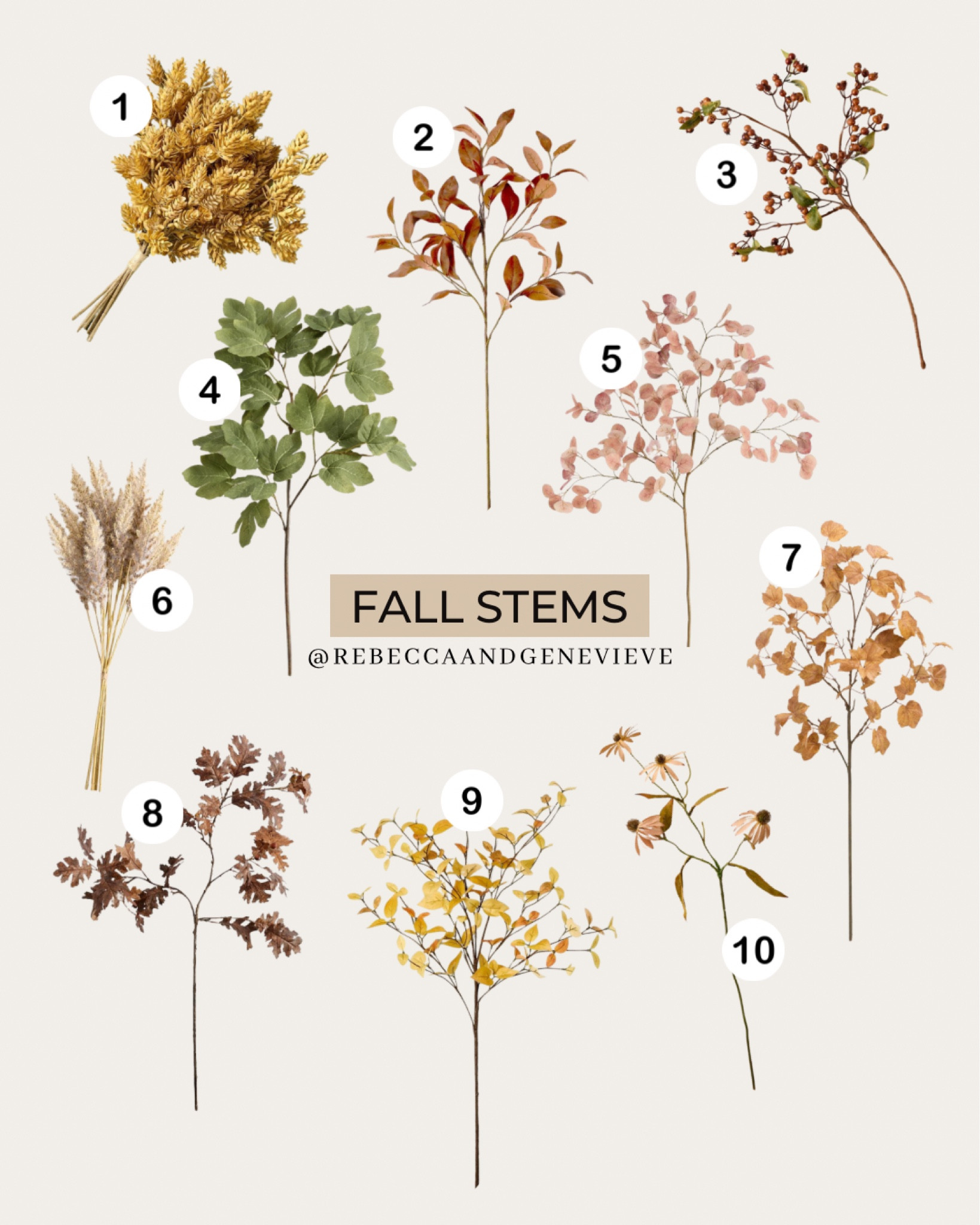 1

2

3

4

5

6

FALL STEMS

@REBECCAANDGENEVIEVE

7

8

9

10