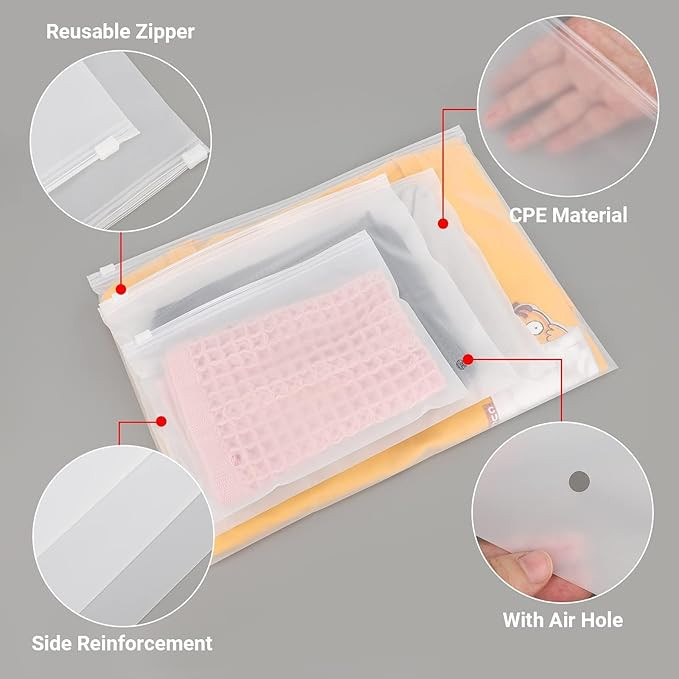 Reusable Zipper

CPE Material

Side Reinforcement

With Air Hole