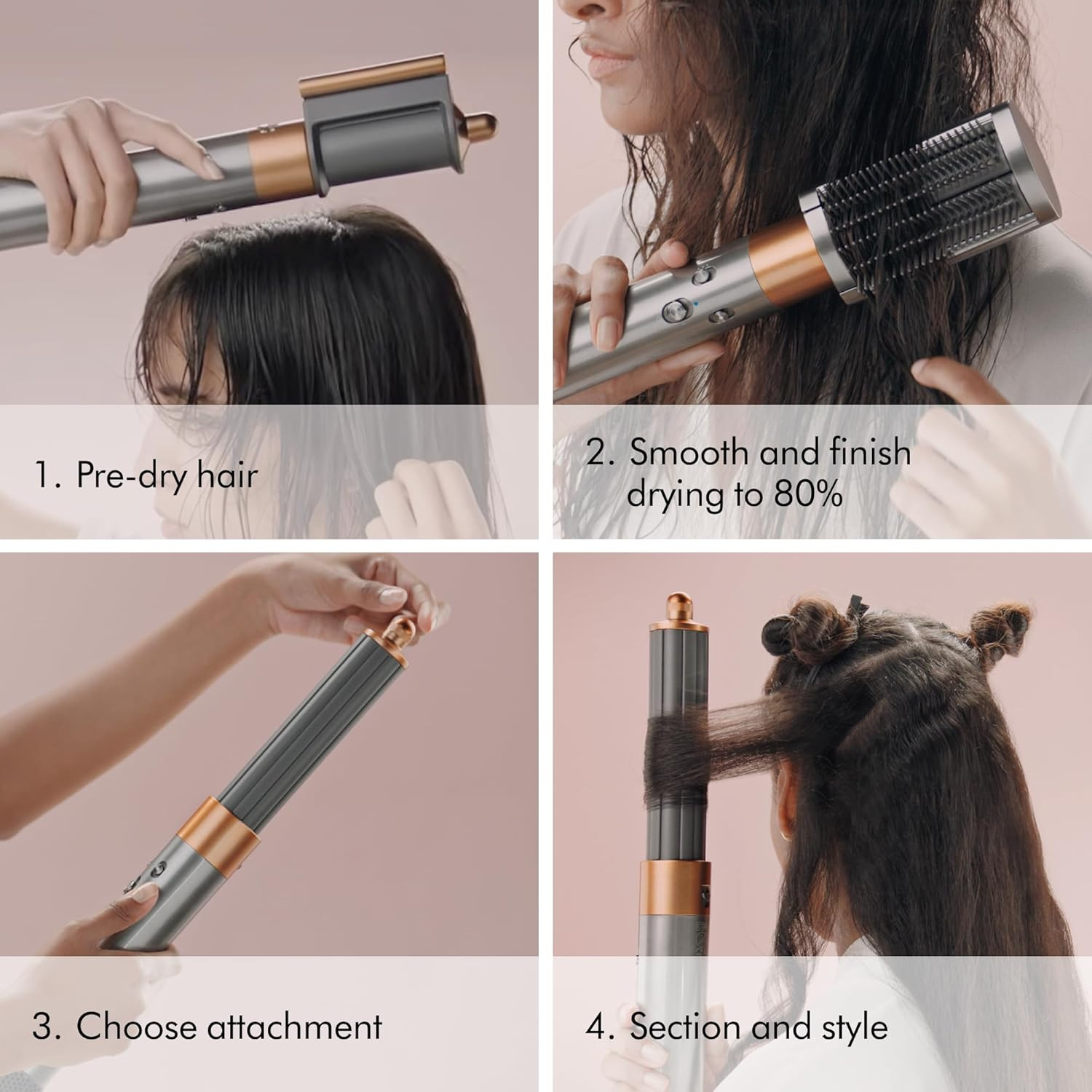 1. Pre-dry hair

2. Smooth and finish drying to 80%

3. Choose attachment

4. Section and style