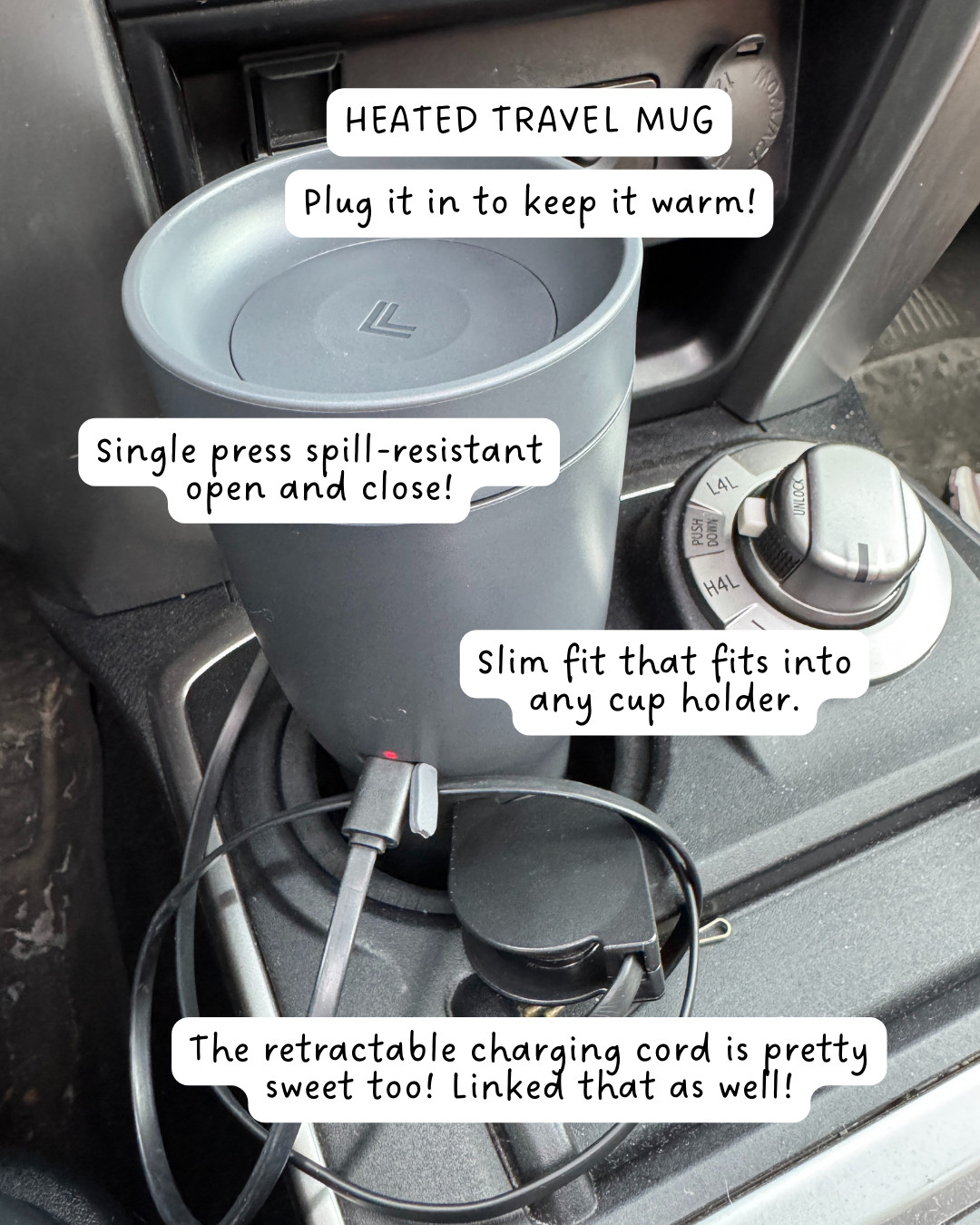 HEATED TRAVEL MUG

Plug it in to keep it warm!

Single press spill-resistant open and close!

L4L

PUSH DOWN

UNLOCK

H4L

Slim fit that fits into any cup holder.

The retractable charging cord is pretty sweet too! Linked that as well!