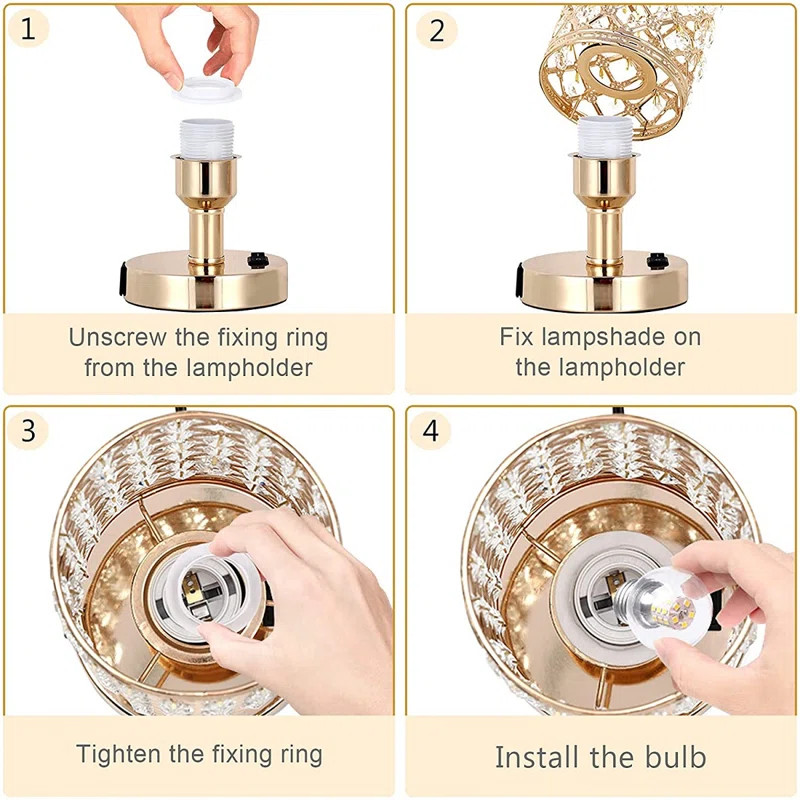 1

Unscrew the fixing ring from the lampholder

2

Fix lampshade on the lampholder

3

Tighten the fixing ring

4

Install the bulb