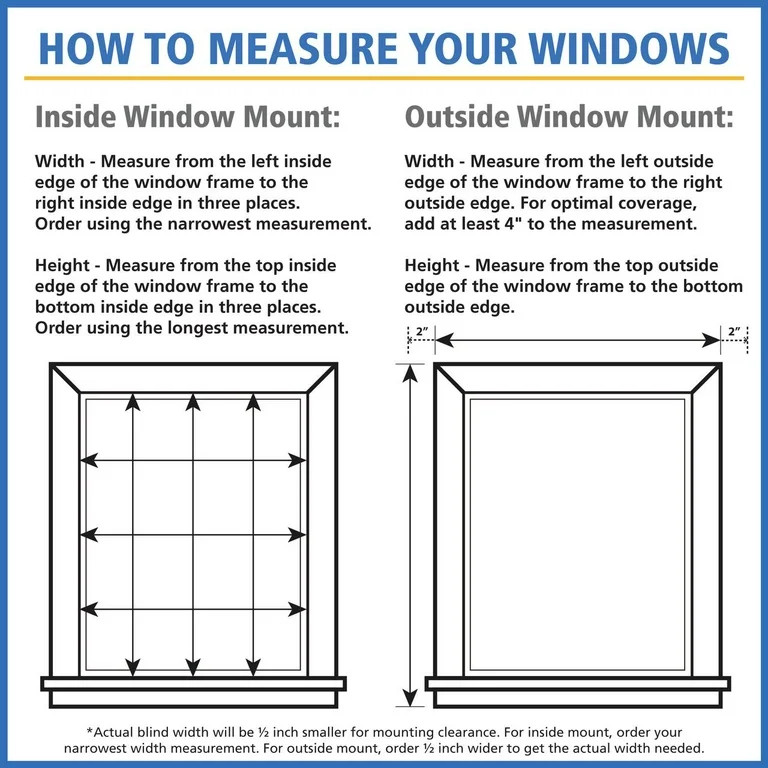 HOW TO MEASURE YOUR WINDOWS

Inside Window Mount:

Width - Measure from the left inside edge of the window frame to the right inside edge in three places. Order using the narrowest measurement.

Height - Measure from the top inside edge of the window frame to the bottom inside edge in three places. Order using the longest measurement.

Outside Window Mount:

Width - Measure from the left outside edge of the window frame to the right outside edge. For optimal coverage, add at least 4" to the measurement.

Height - Measure from the top outside edge of the window frame to the bottom outside edge.

2"

2"

*Actual blind width will be ½ inch smaller for mounting clearance. For inside mount, order your narrowest width measurement. For outside mount, order ½ inch wider to get the actual width needed.