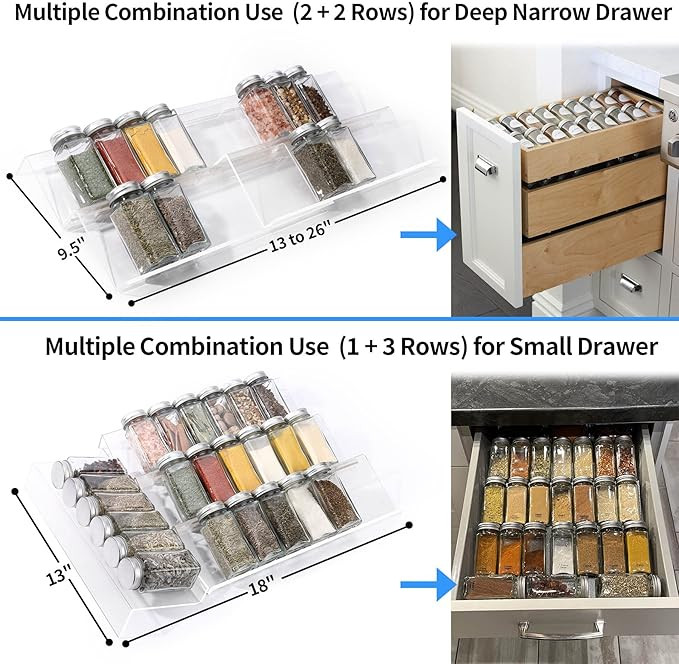 Multiple Combination Use (2 + 2 Rows) for Deep Narrow Drawer

9.5"

13 to 26"

Multiple Combination Use (1 + 3 Rows) for Small Drawer

13"

18"