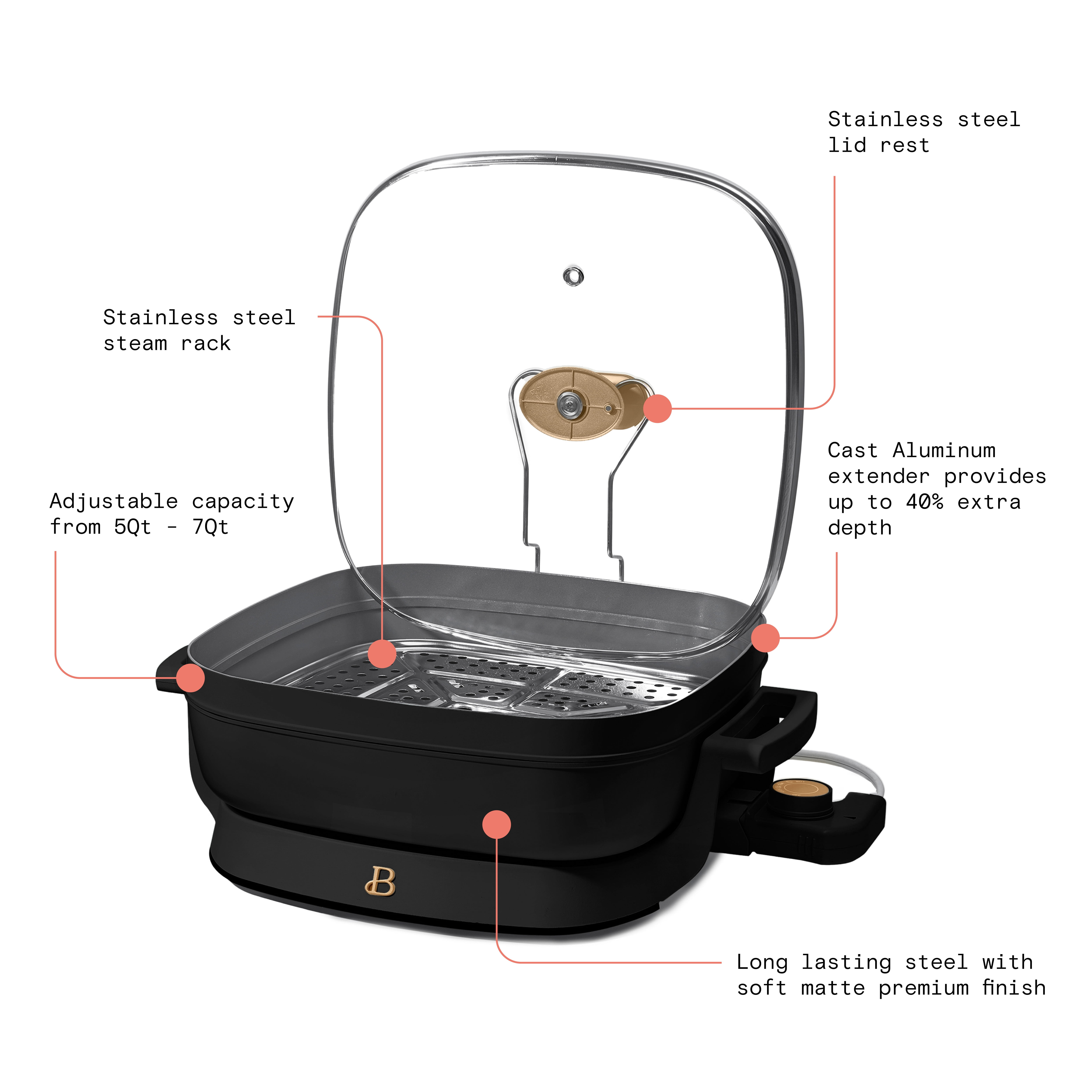 Stainless steel lid rest

Stainless steel steam rack

Cast Aluminum extender provides up to 40% extra depth

Adjustable capacity from 5Qt - 7Qt

B

Long lasting steel with soft matte premium finish