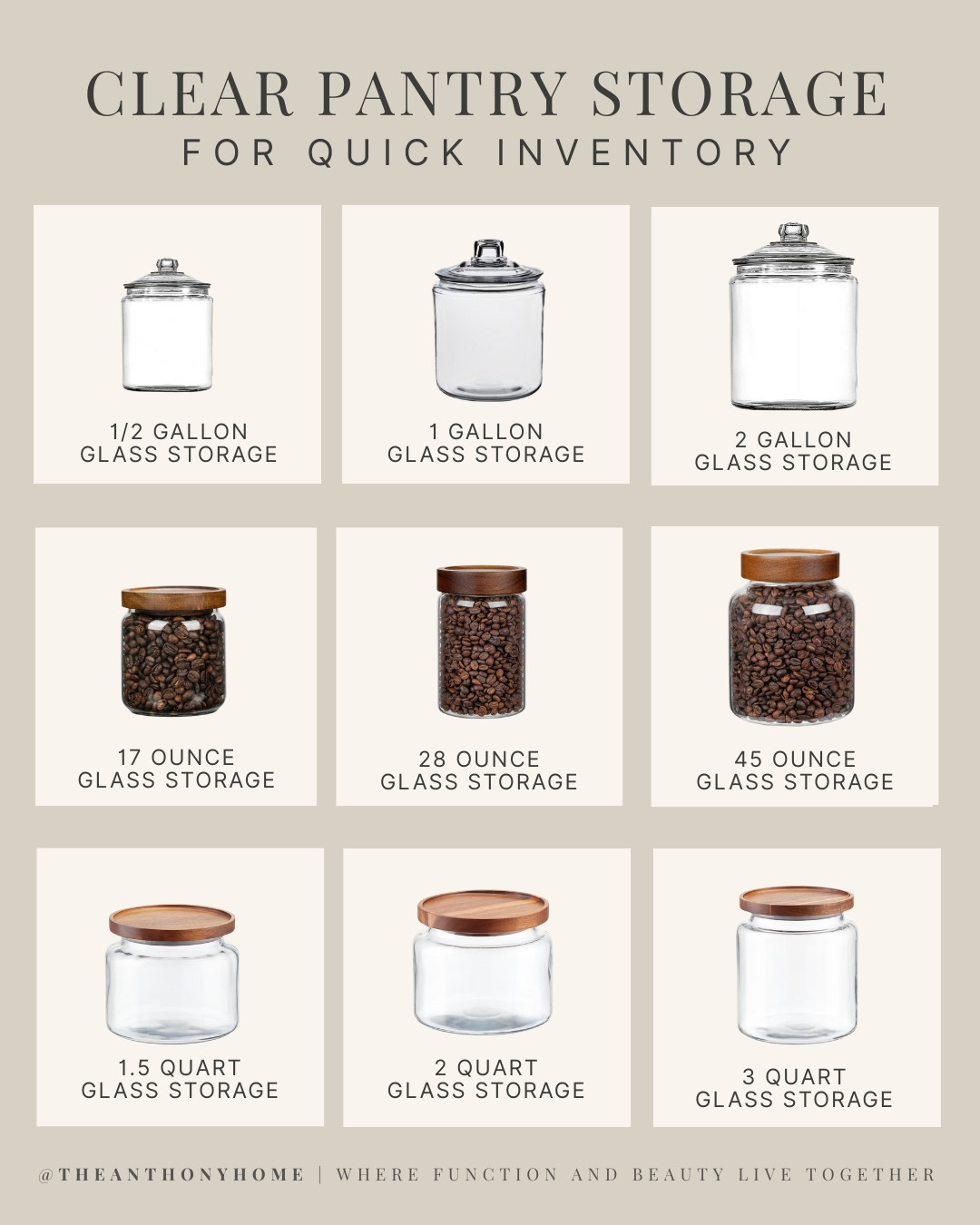 CLEAR PANTRY STORAGE
FOR QUICK INVENTORY

1/2 GALLON
GLASS STORAGE

1 GALLON
GLASS STORAGE

2 GALLON
GLASS STORAGE

17 OUNCE
GLASS STORAGE

28 OUNCE
GLASS STORAGE

45 OUNCE
GLASS STORAGE

1.5 QUART
GLASS STORAGE

2 QUART
GLASS STORAGE

3 QUART
GLASS STORAGE

@THEANTHONYHOME | WHERE FUNCTION AND BEAUTY LIVE TOGETHER