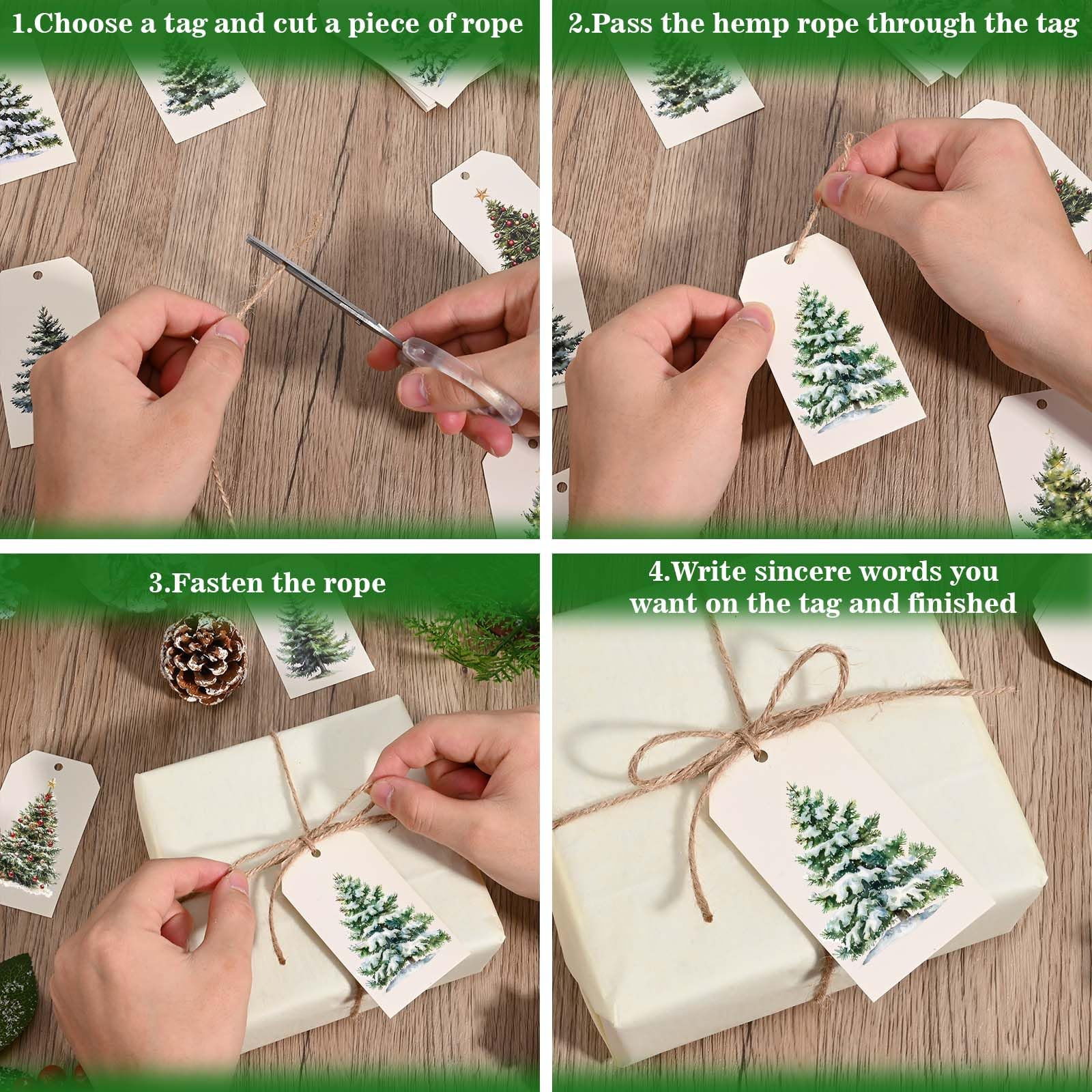 1.Choose a tag and cut a piece of rope

2.Pass the hemp rope through the tag

3.Fasten the rope

4.Write sincere words you want on the tag and finished