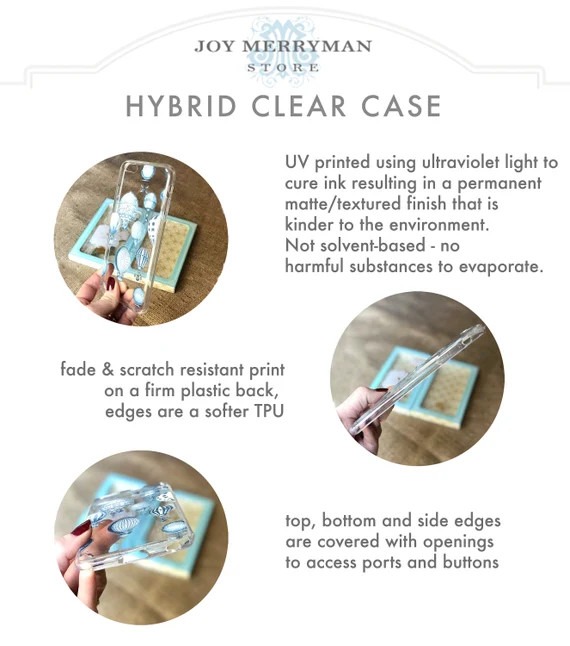 JOY MERRYMAN
STORE

HYBRID CLEAR CASE

UV printed using ultraviolet light to cure ink resulting in a permanent matte/textured finish that is kinder to the environment.
Not solvent-based - no harmful substances to evaporate.

fade & scratch resistant print on a firm plastic back, edges are a softer TPU

top, bottom and side edges are covered with openings to access ports and buttons