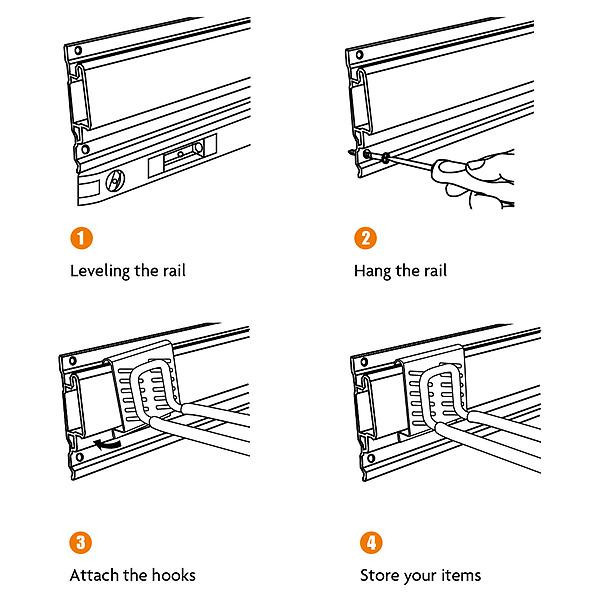 1
Leveling the rail

2
Hang the rail

3
Attach the hooks

4
Store your items