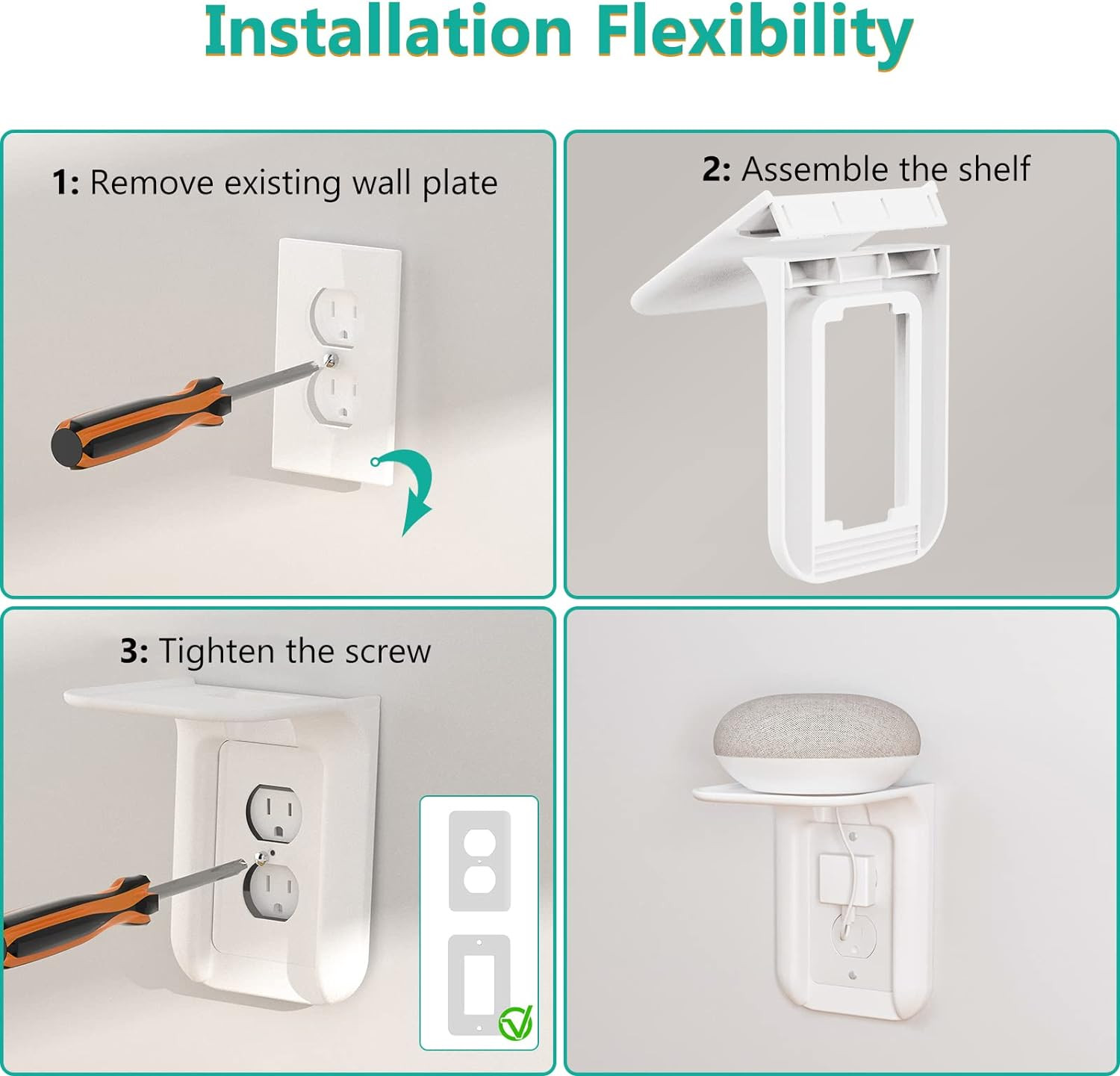 Installation Flexibility

1: Remove existing wall plate

2: Assemble the shelf

3: Tighten the screw