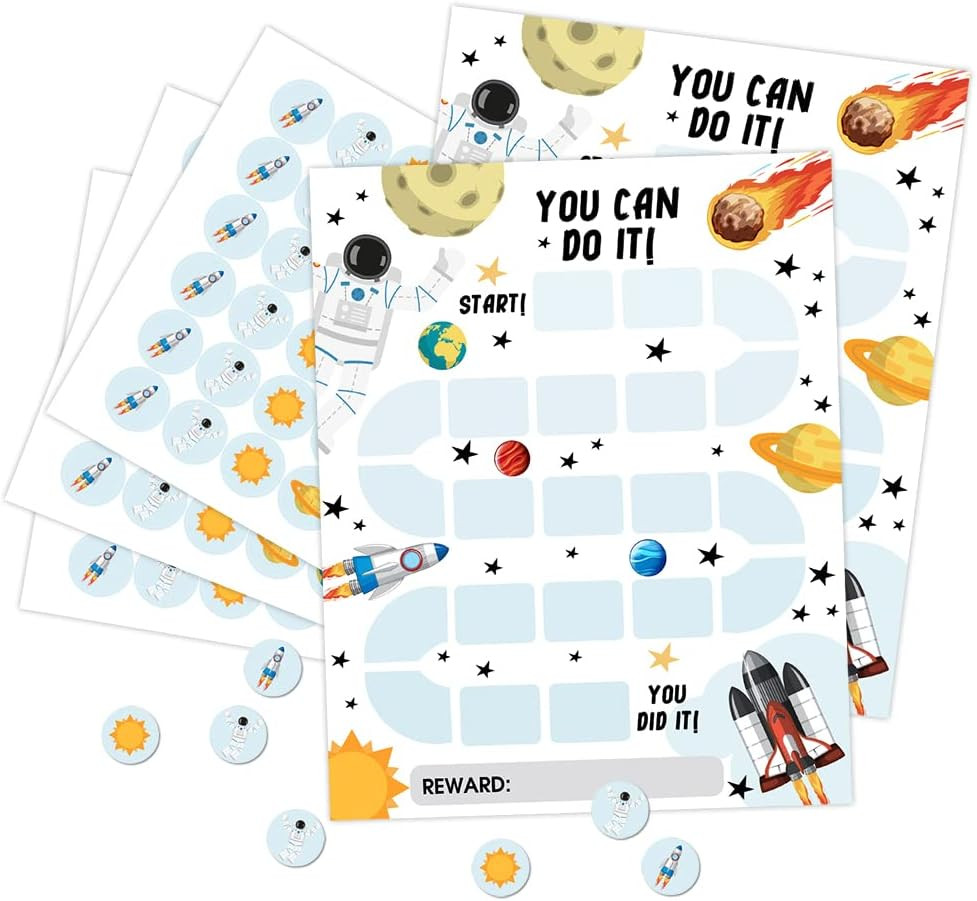 YOU CAN DO IT!

YOU CAN DO IT!

START!

YOU DID IT!

REWARD: