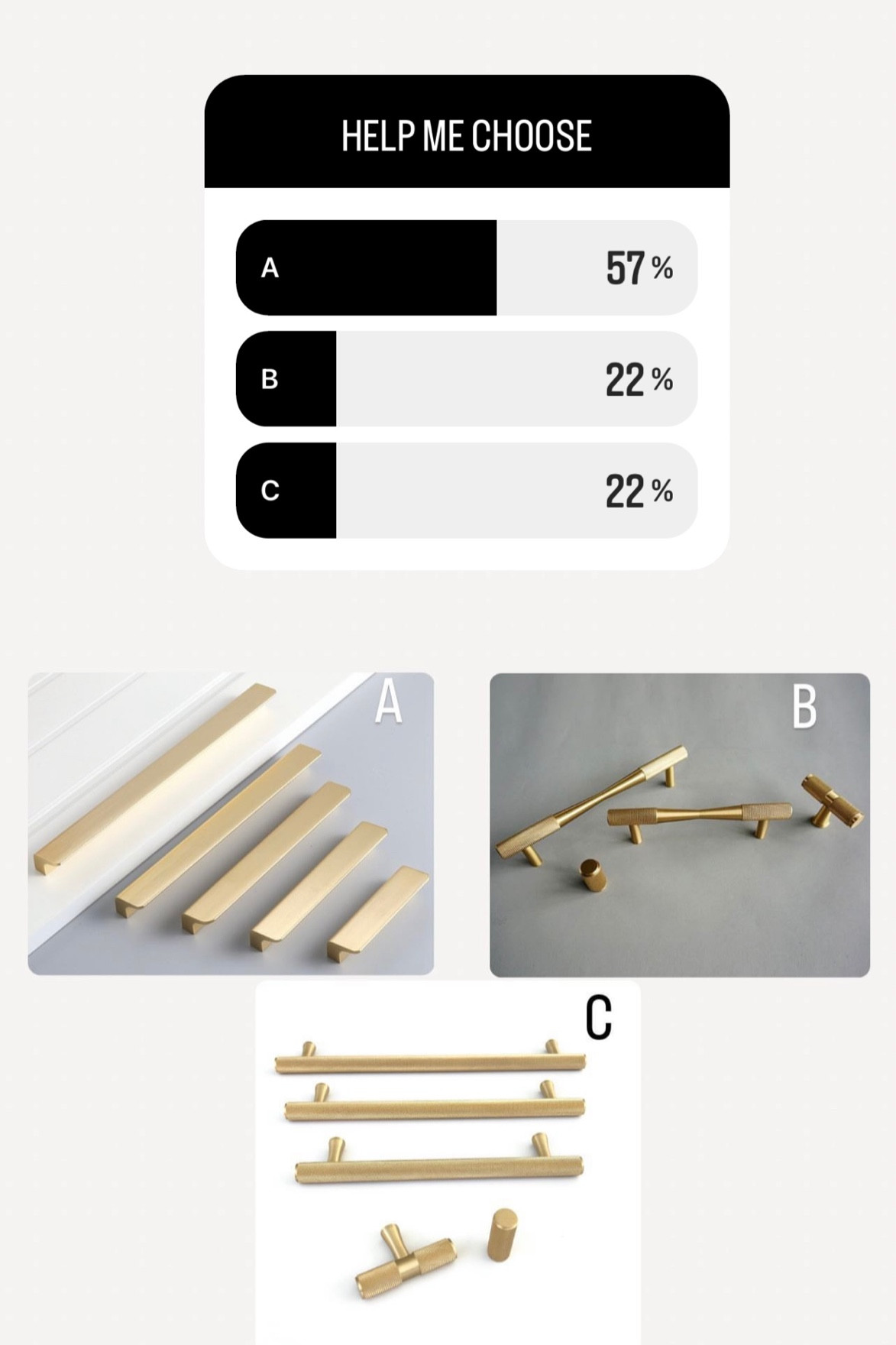 HELP ME CHOOSE

A 57 %

B 22 %

C 22 %

A

B

C