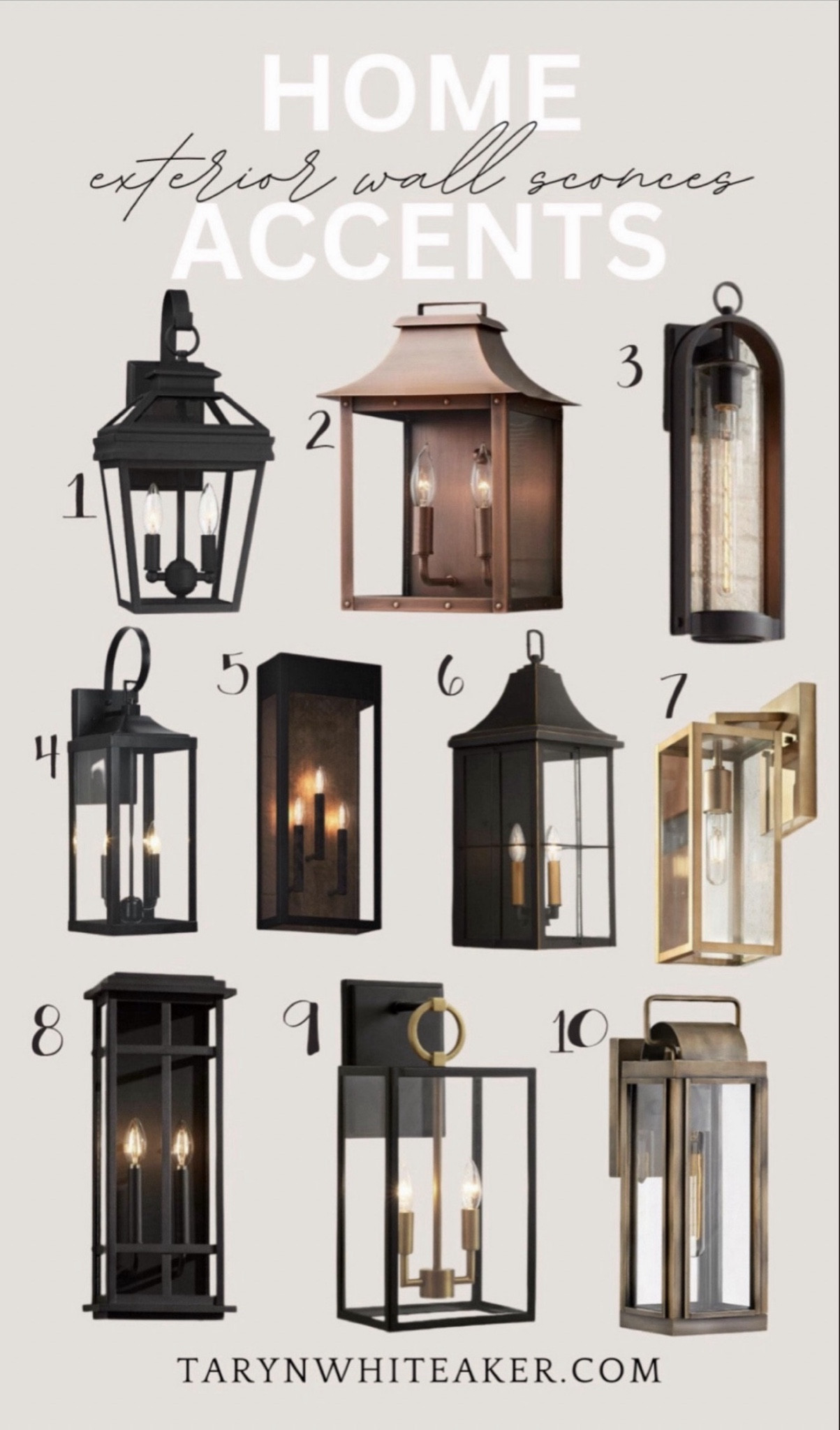 HOME
exterior wall sconces
ACCENTS

1
2
3
4
5
6
7
8
9
10

TARYNWHITEAKER.COM