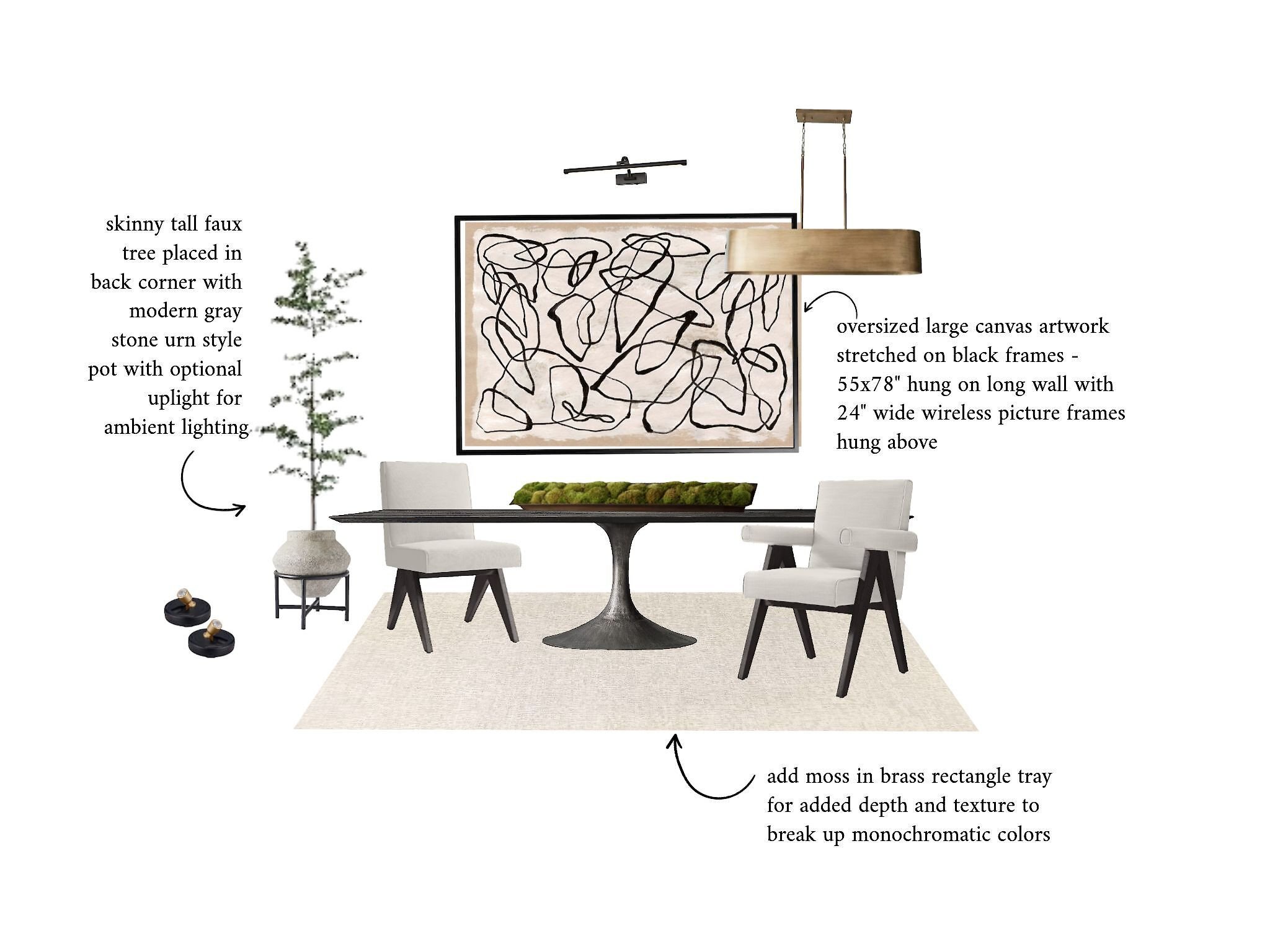 skinny tall faux tree placed in back corner with modern gray stone urn style pot with optional uplight for ambient lighting

oversized large canvas artwork stretched on black frames - 55x78" hung on long wall with 24" wide wireless picture frames hung above

add moss in brass rectangle tray for added depth and texture to break up monochromatic colors