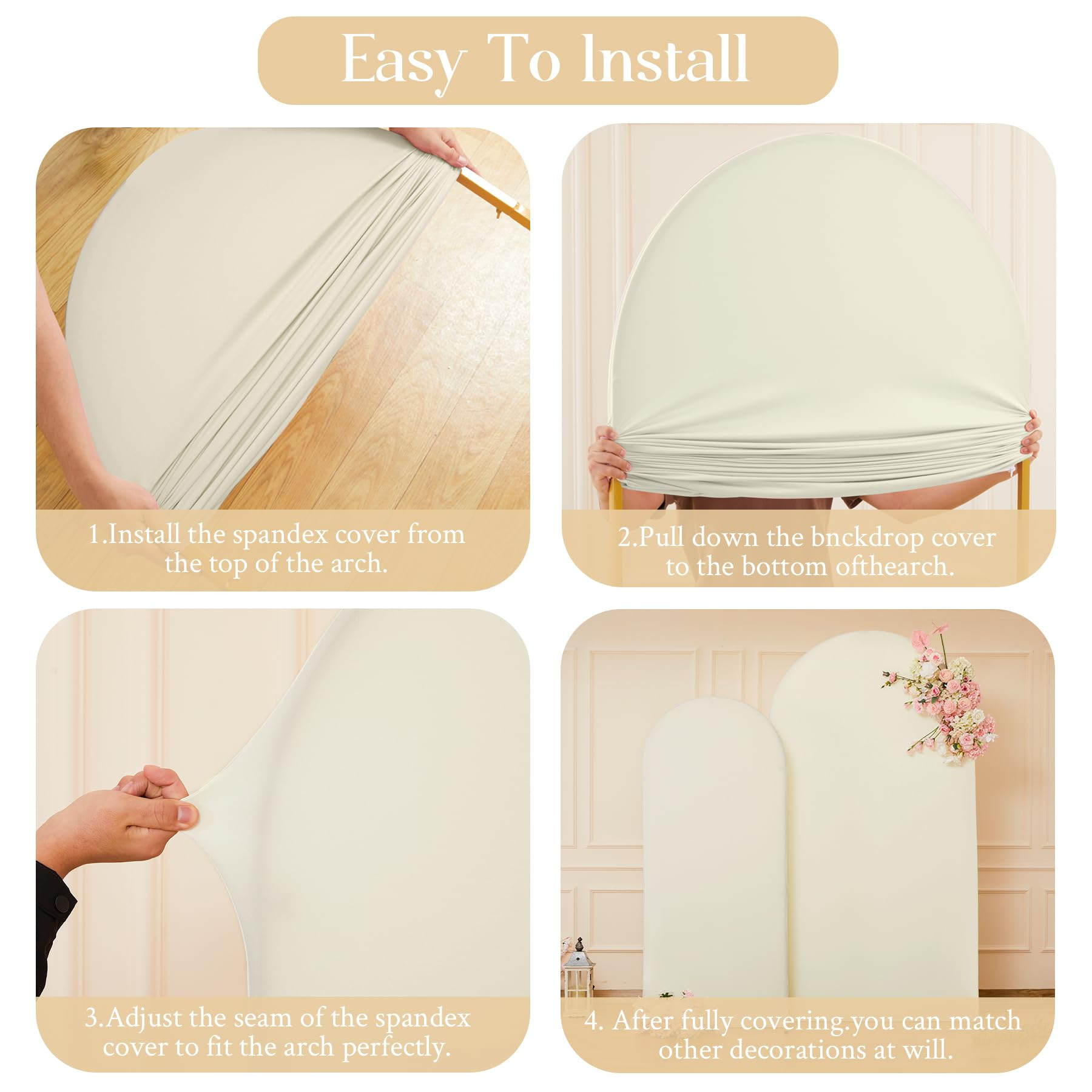 Easy To Install

1.Install the spandex cover from the top of the arch.

2.Pull down the bnckdrop cover to the bottom ofthearch.

3.Adjust the seam of the spandex cover to fit the arch perfectly.

4. After fully covering.you can match other decorations at will.