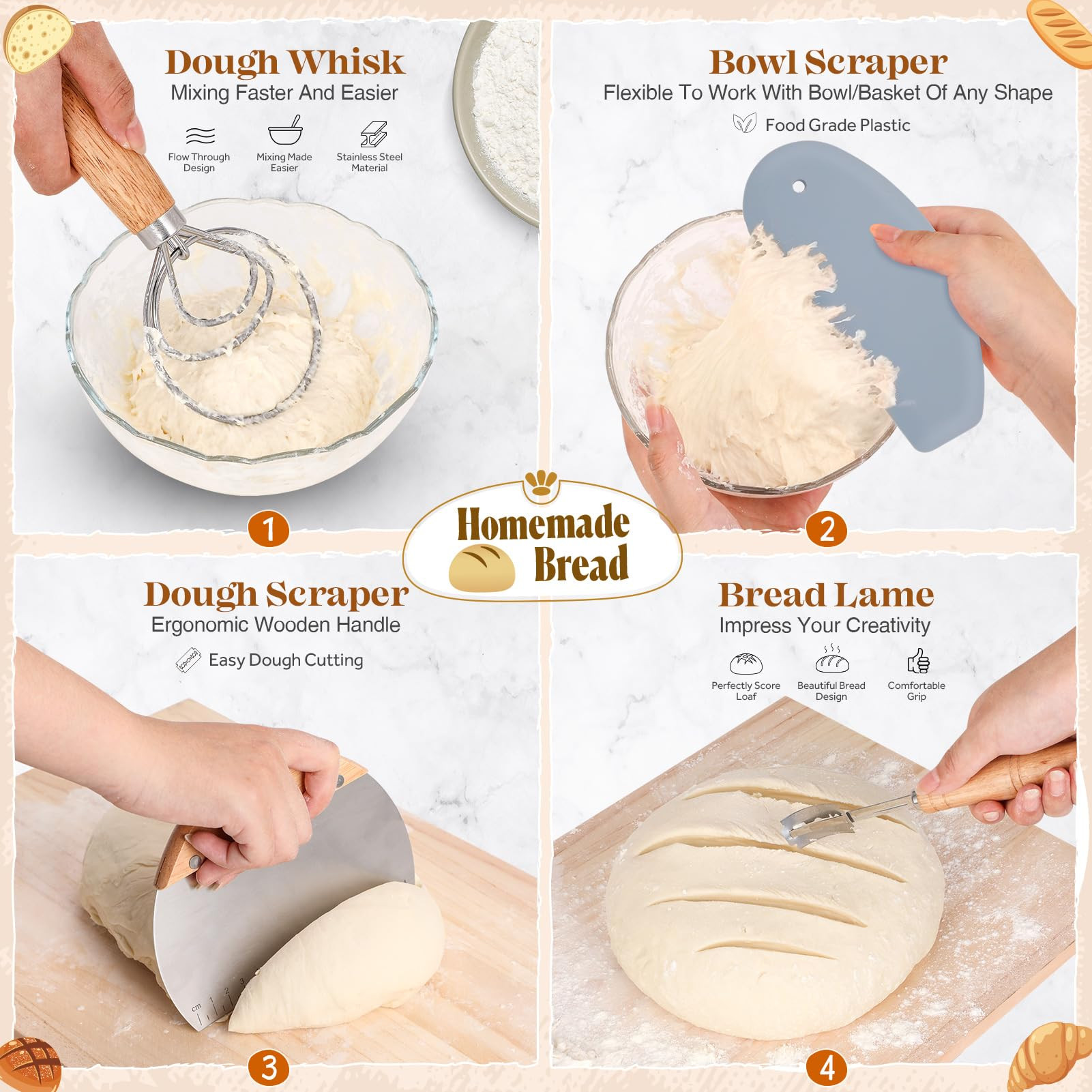 Dough Whisk
Mixing Faster And Easier

Flow Through Design
Mixing Made Easier
Stainless Steel Material

1

Bowl Scraper
Flexible To Work With Bowl/Basket Of Any Shape

Food Grade Plastic

2

Homemade Bread

Dough Scraper
Ergonomic Wooden Handle

Easy Dough Cutting

cm 1 2 3

3

Bread Lame
Impress Your Creativity

Perfectly Score Loaf
Beautiful Bread Design
Comfortable Grip

4