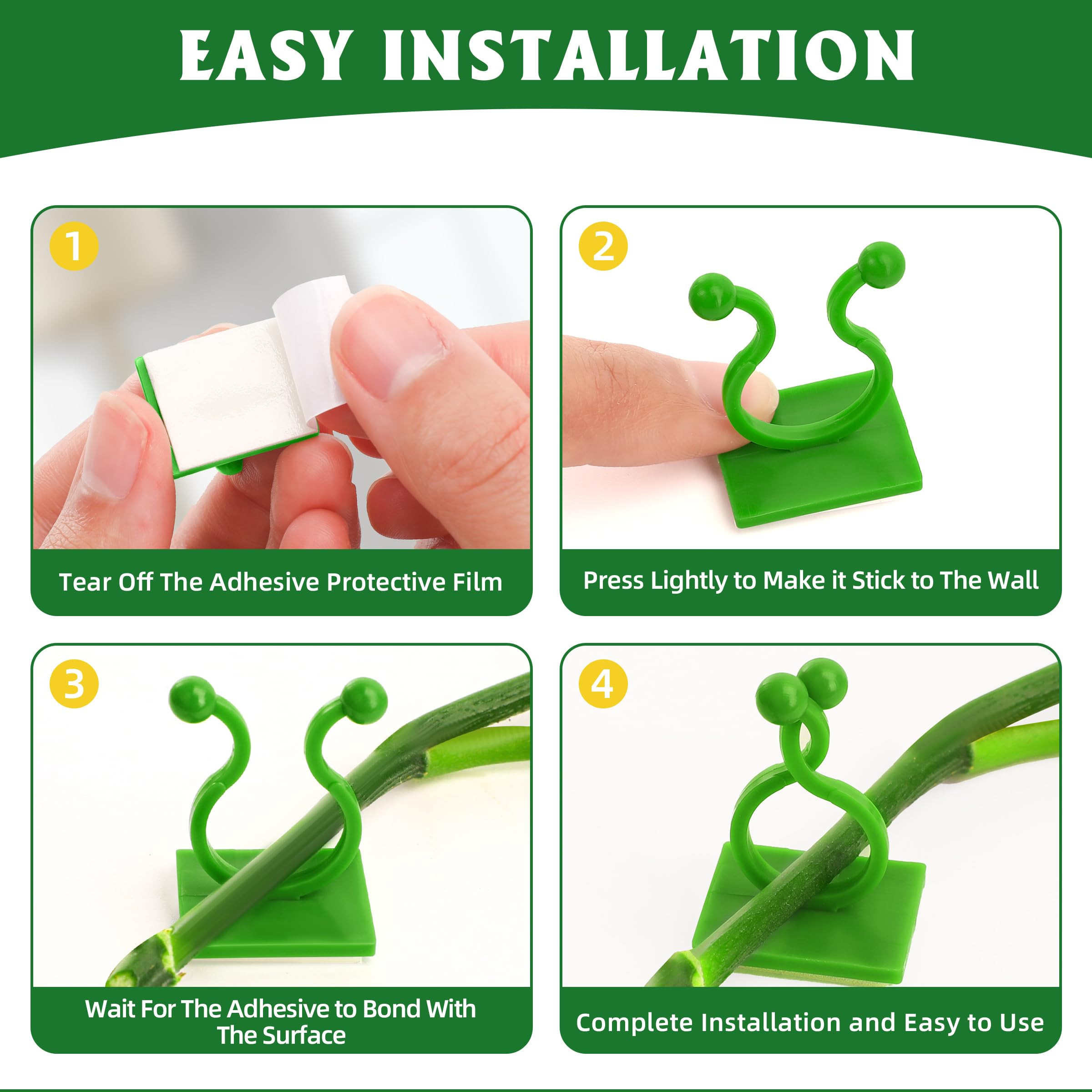 EASY INSTALLATION

1

Tear Off The Adhesive Protective Film

2

Press Lightly to Make it Stick to The Wall

3

Wait For The Adhesive to Bond With The Surface

4

Complete Installation and Easy to Use