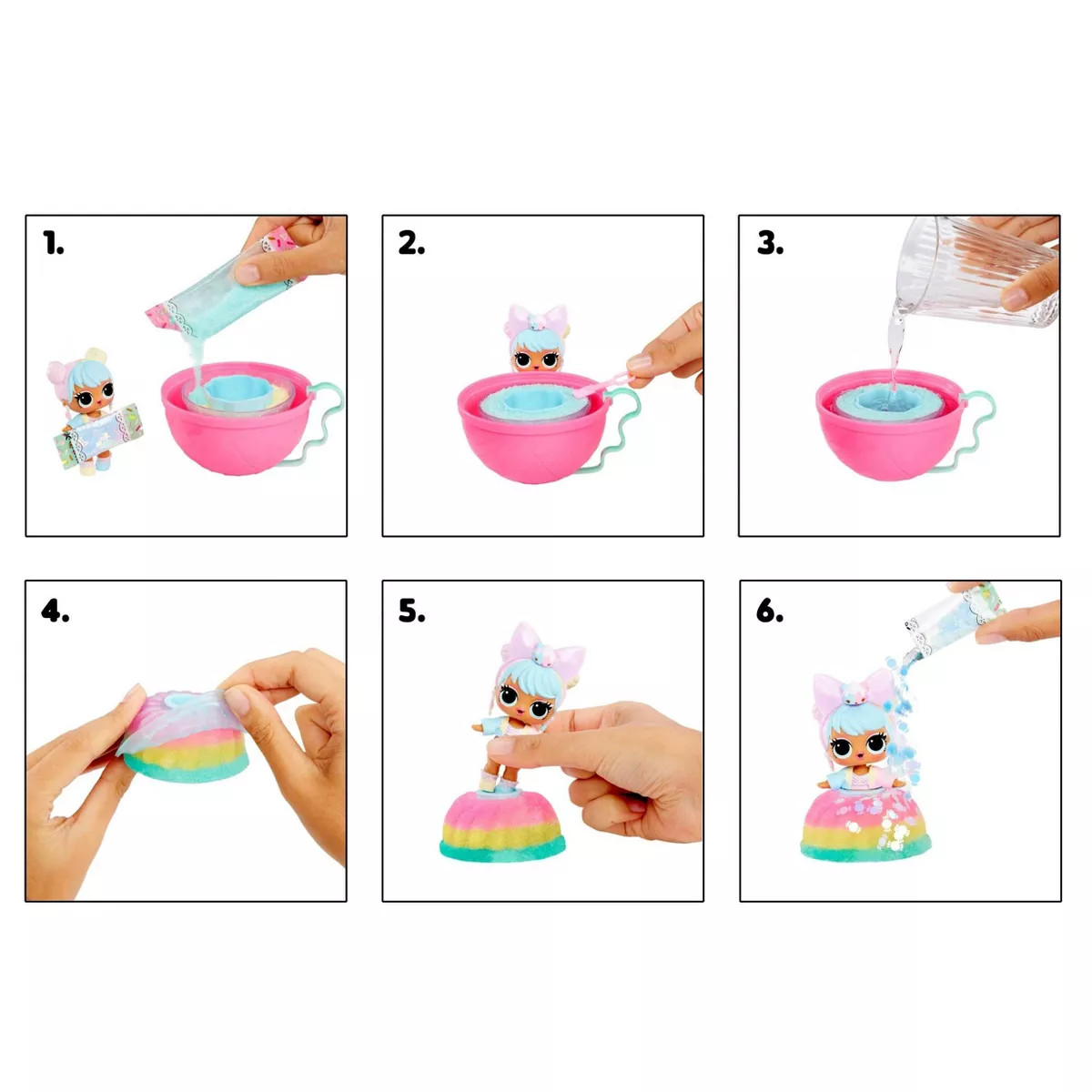 1.

2.

3.

4.

5.

6.