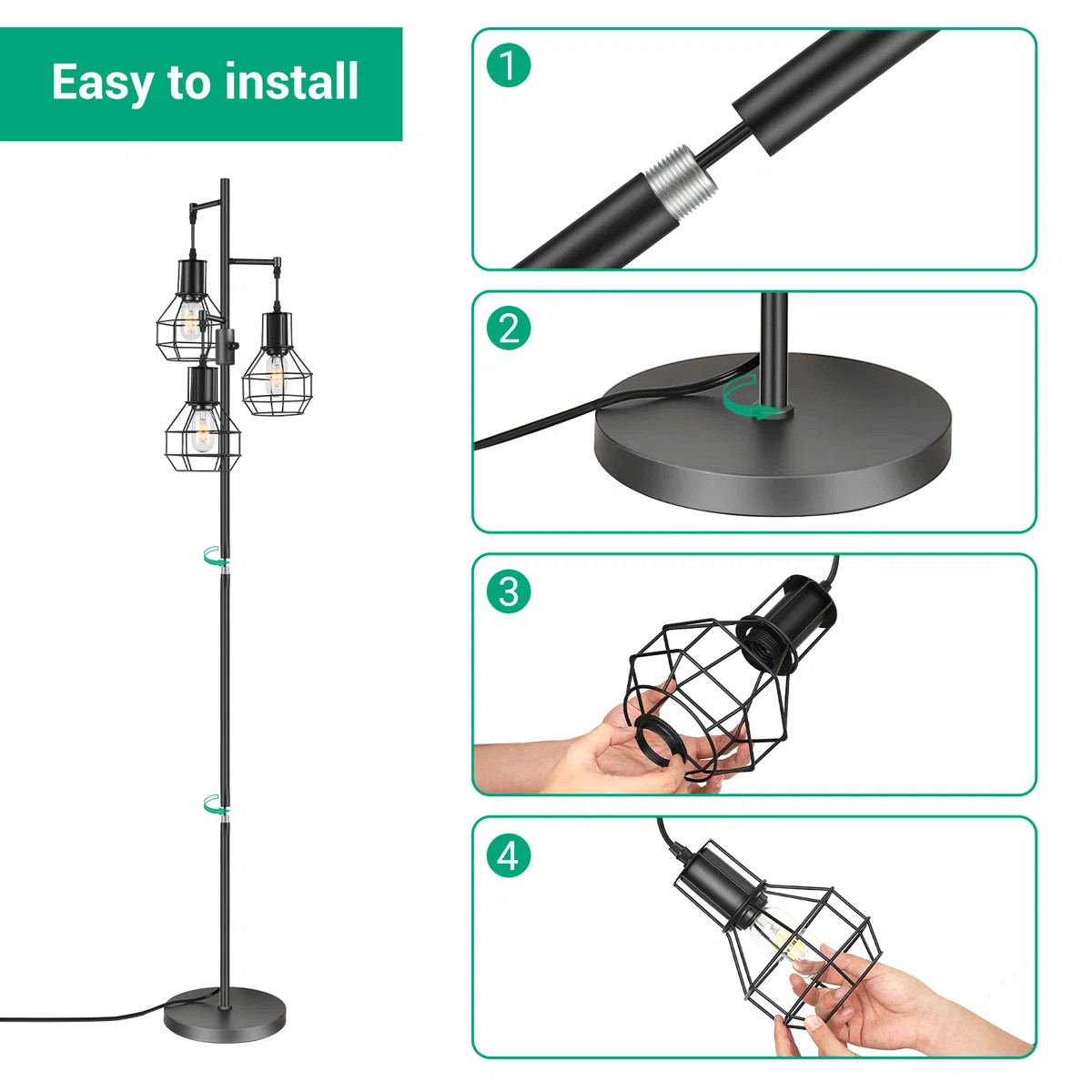 Easy to install

1

2

3

4