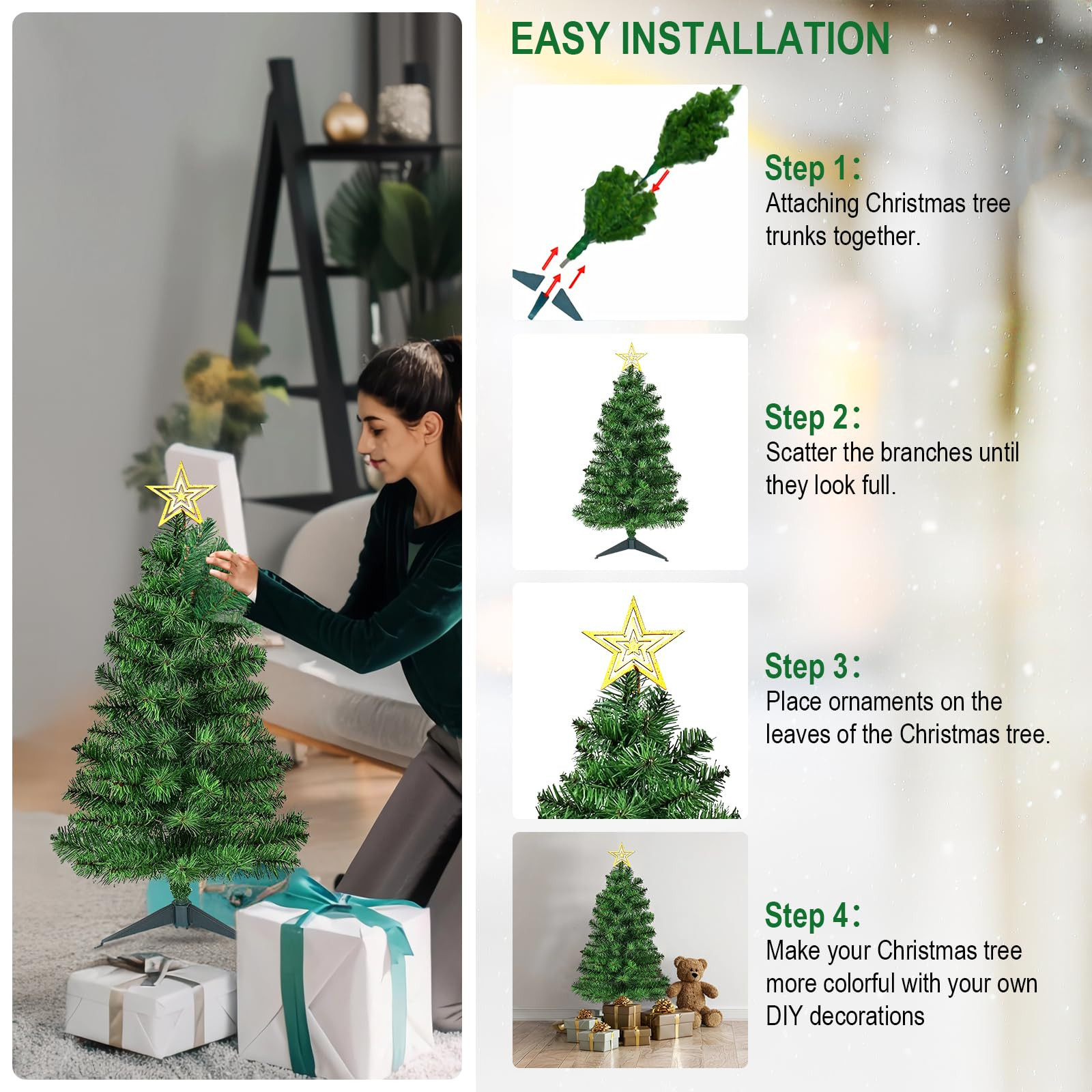 EASY INSTALLATION

Step 1：
Attaching Christmas tree trunks together.

Step 2：
Scatter the branches until they look full.

Step 3：
Place ornaments on the leaves of the Christmas tree.

Step 4：
Make your Christmas tree more colorful with your own DIY decorations