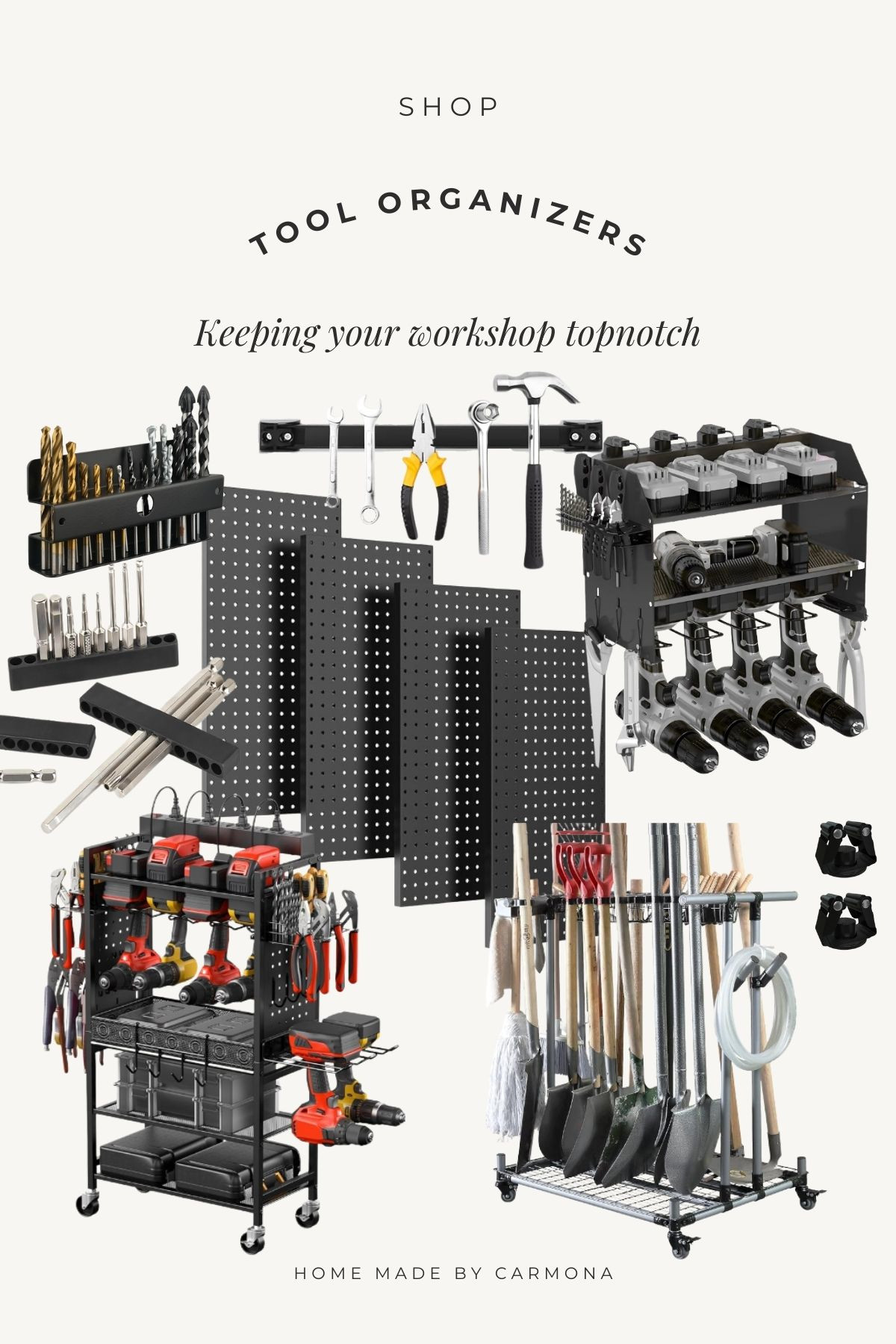 SHOP

TOOL ORGANIZERS

Keeping your workshop topnotch

HOME MADE BY CARMONA