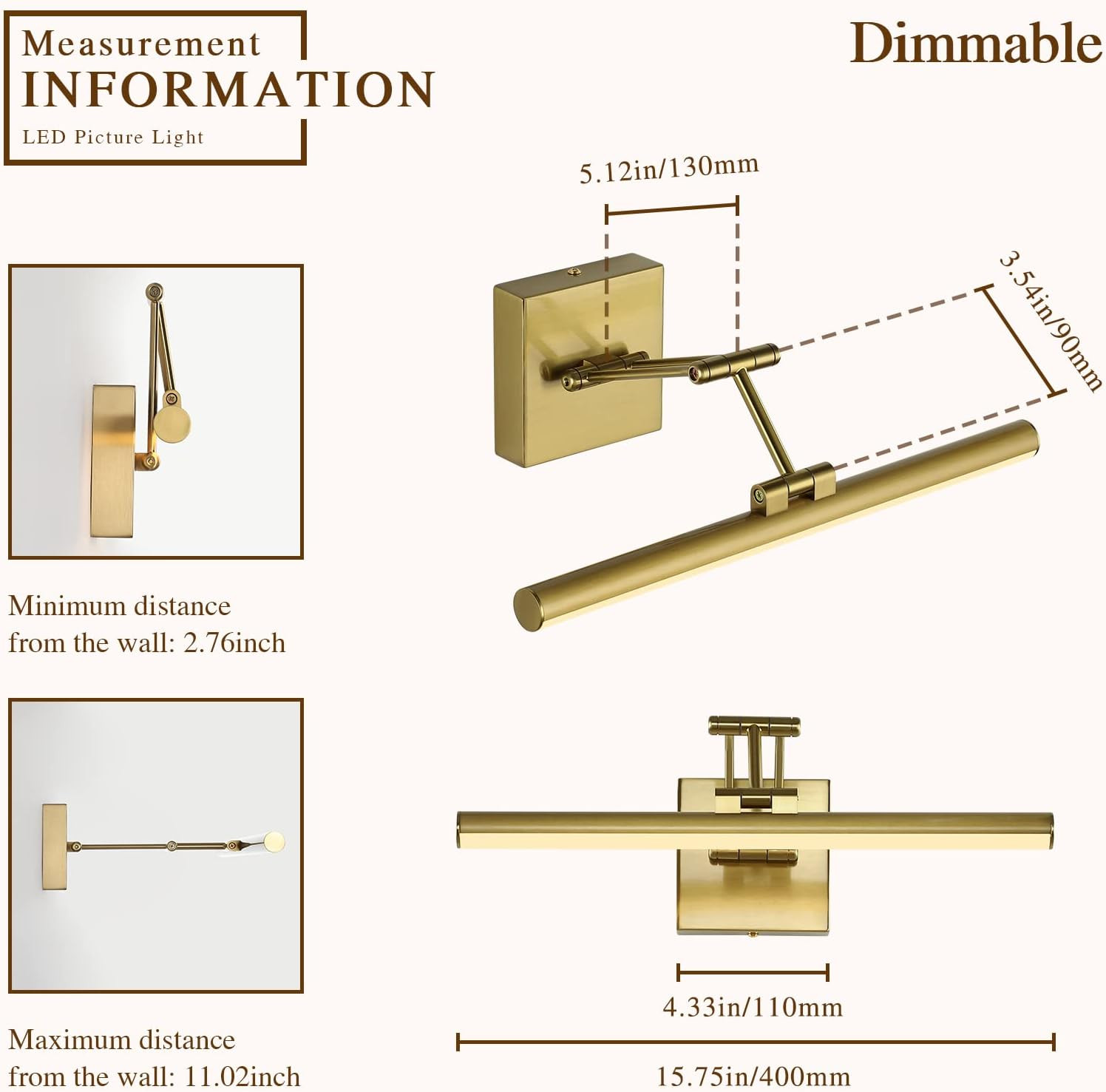 Measurement
INFORMATION
LED Picture Light

Dimmable

5.12in/130mm

3.54in/90mm

Minimum distance from the wall: 2.76inch

Maximum distance from the wall: 11.02inch

4.33in/110mm

15.75in/400mm