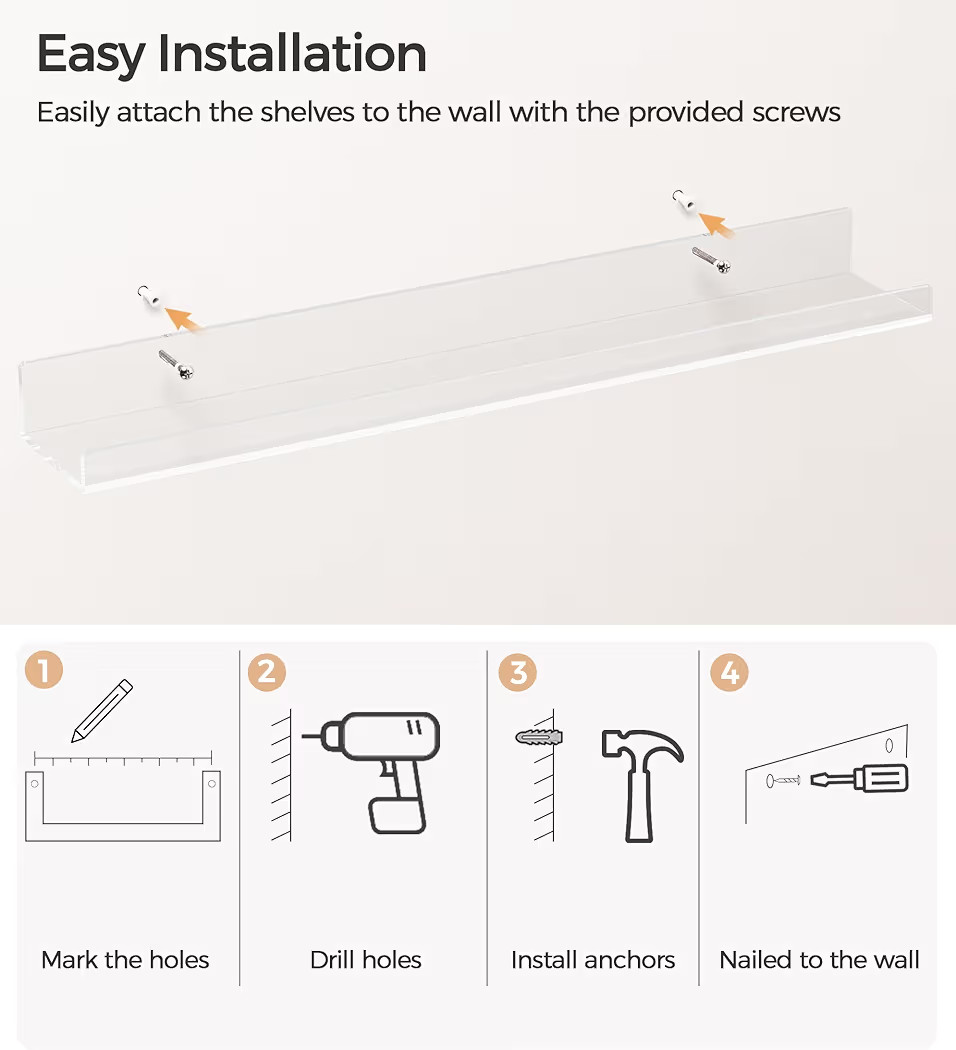 Easy Installation

Easily attach the shelves to the wall with the provided screws

1

Mark the holes

2

Drill holes

3

Install anchors

4

Nailed to the wall