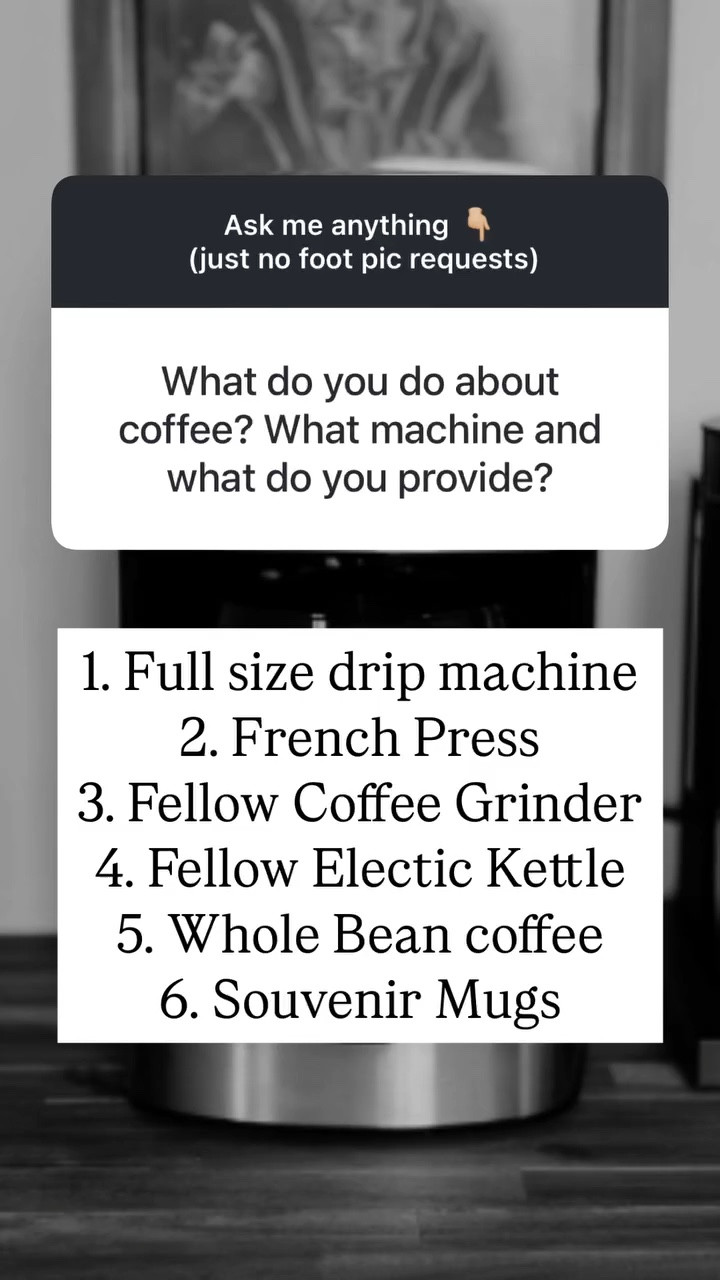 Ask me anything 👇
(just no foot pic requests)

What do you do about coffee? What machine and what do you provide?

1. Full size drip machine
2. French Press
3. Fellow Coffee Grinder
4. Fellow Electic Kettle
5. Whole Bean coffee
6. Souvenir Mugs