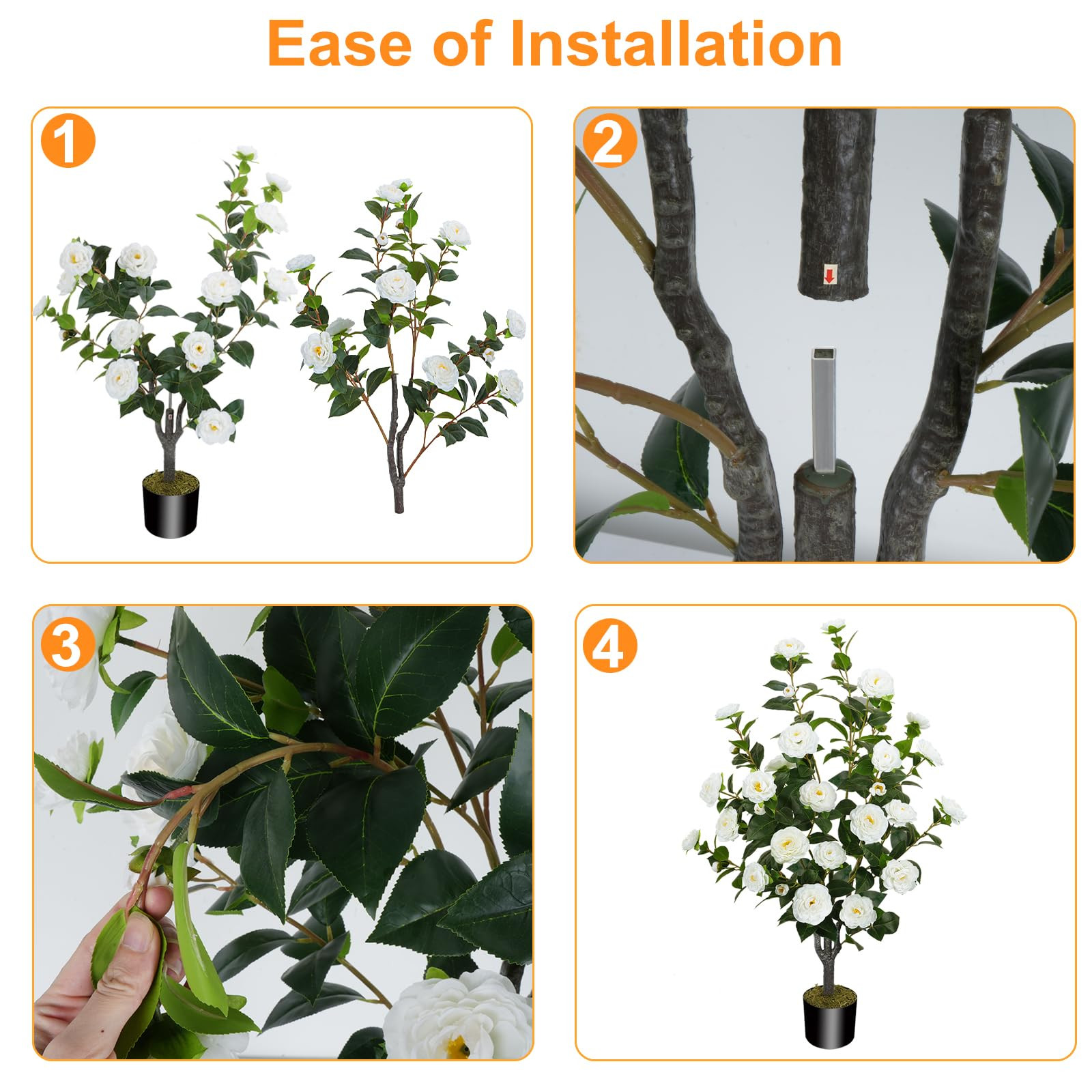 Ease of Installation

1

2

3

4