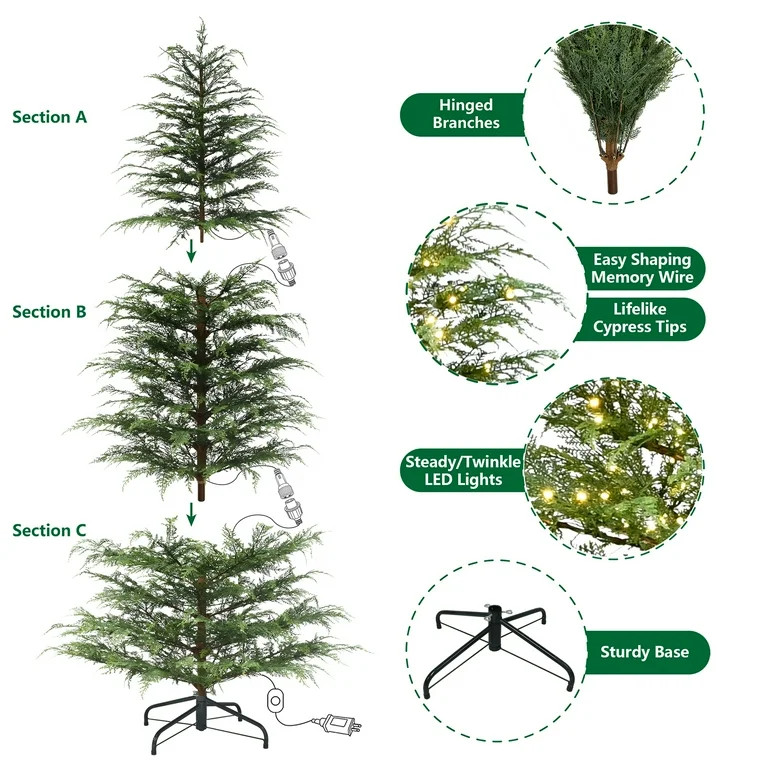 Section A

Section B

Section C

Hinged Branches

Easy Shaping Memory Wire

Lifelike Cypress Tips

Steady/Twinkle LED Lights

Sturdy Base