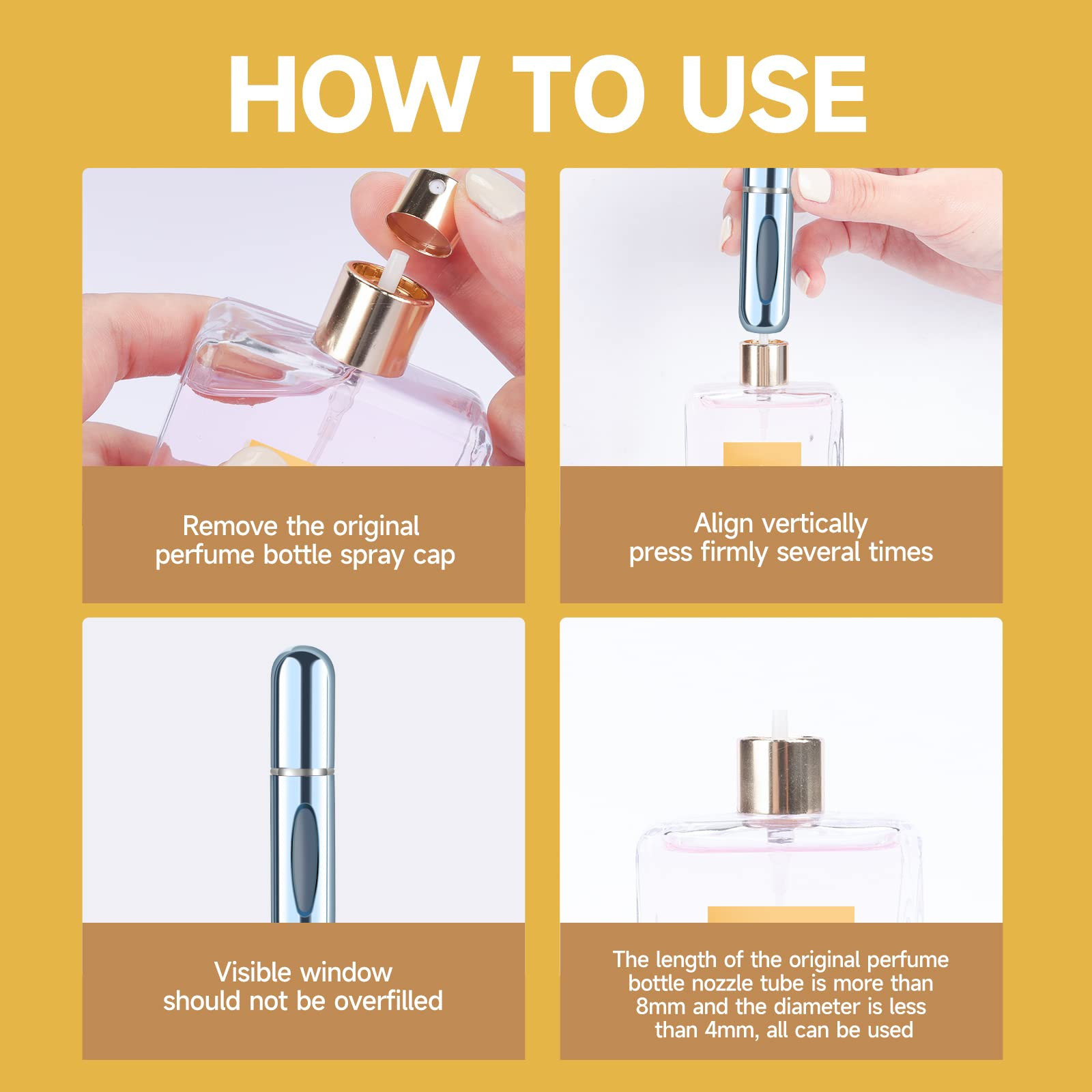 HOW TO USE

Remove the original perfume bottle spray cap

Align vertically
press firmly several times

Visible window
should not be overfilled

The length of the original perfume bottle nozzle tube is more than 8mm and the diameter is less than 4mm, all can be used