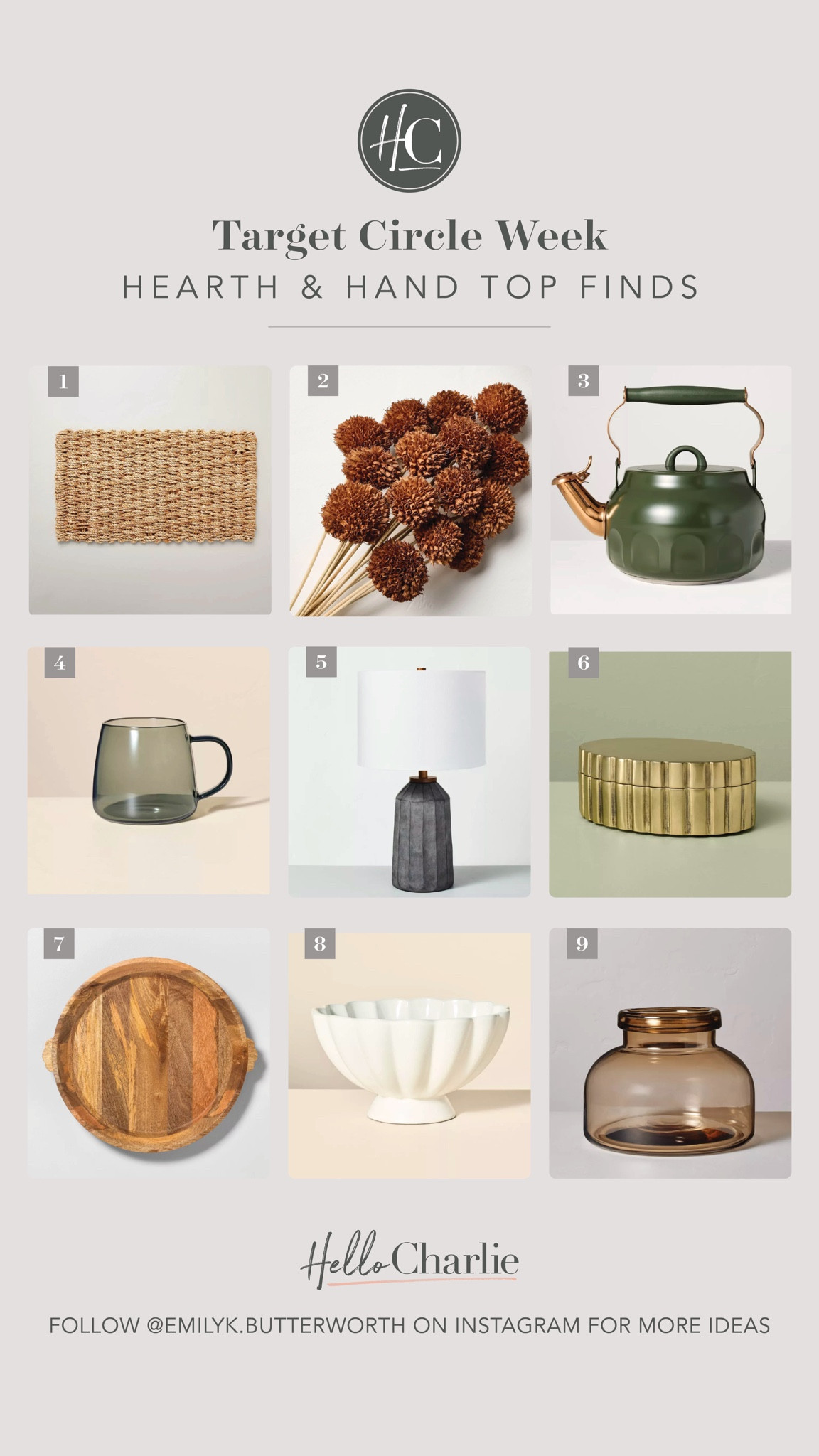 HC

Target Circle Week
HEARTH & HAND TOP FINDS

1

2

3

4

5

6

7

8

9

Hello Charlie

FOLLOW @EMILYK.BUTTERWORTH ON INSTAGRAM FOR MORE IDEAS