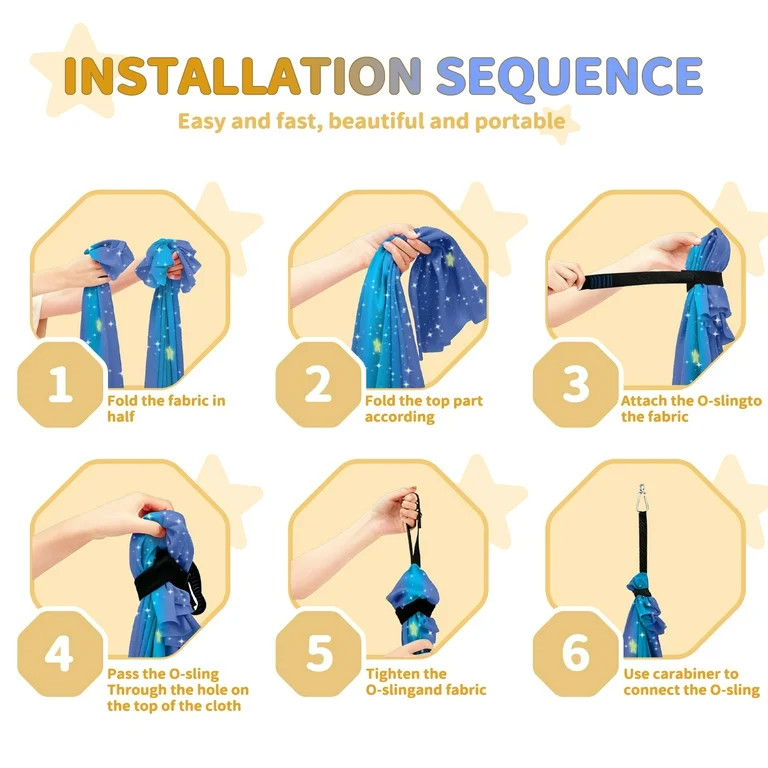 INSTALLATION SEQUENCE
Easy and fast, beautiful and portable

1
Fold the fabric in half

2
Fold the top part according

3
Attach the O-slingto the fabric

4
Pass the O-sling Through the hole on the top of the cloth

5
Tighten the O-slingand fabric

6
Use carabiner to connect the O-sling