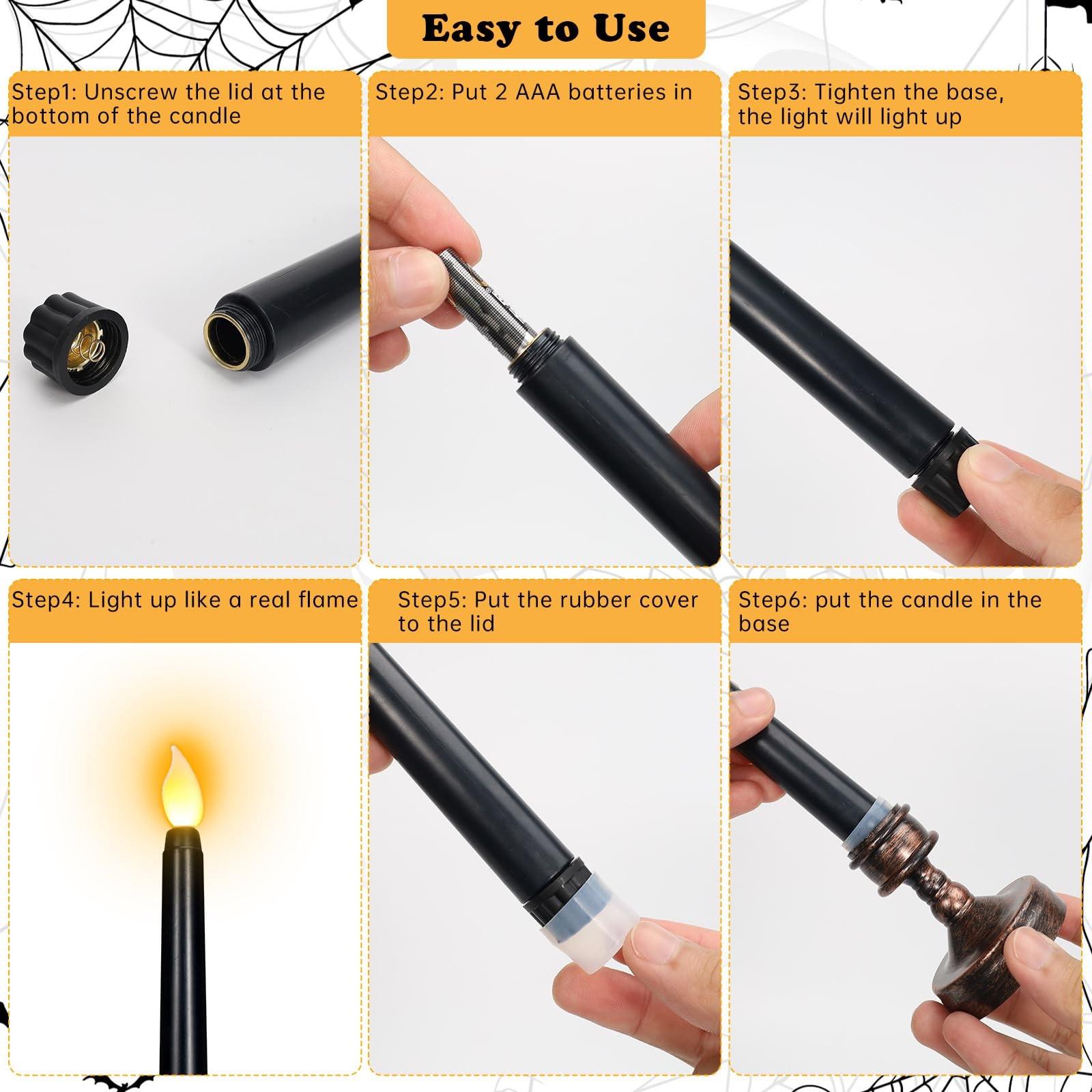 Easy to Use

Step1: Unscrew the lid at the bottom of the candle

Step2: Put 2 AAA batteries in

Step3: Tighten the base, the light will light up

Step4: Light up like a real flame

Step5: Put the rubber cover to the lid

Step6: put the candle in the base