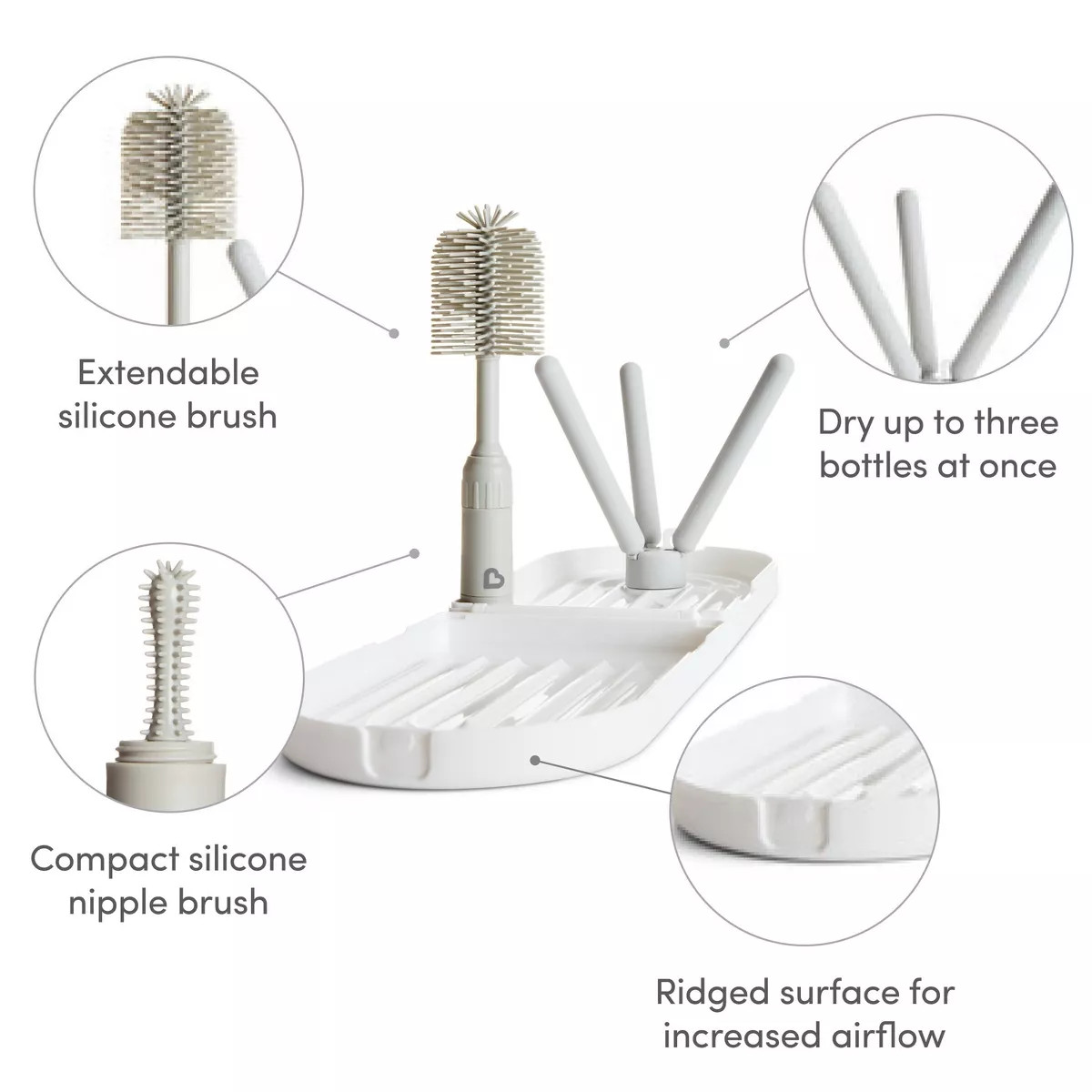 Extendable silicone brush

Dry up to three bottles at once

Compact silicone nipple brush

Ridged surface for increased airflow