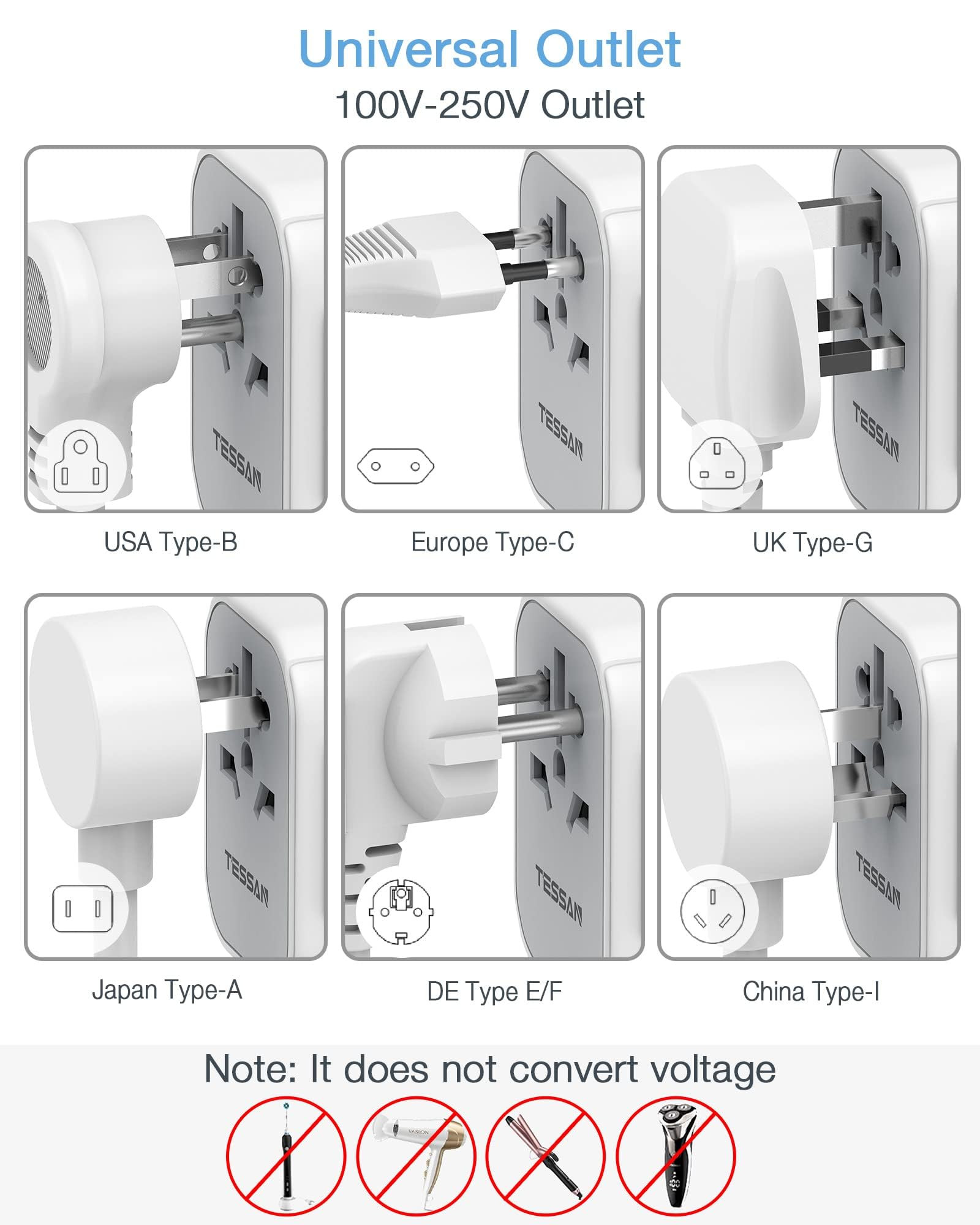 Universal Outlet
100V-250V Outlet

TESSAN

USA Type-B

TESSAN

Europe Type-C

TESSAN

UK Type-G

TESSAN

Japan Type-A

TESSAN

DE Type E/F

TESSAN

China Type-I

Note: It does not convert voltage

VASLON