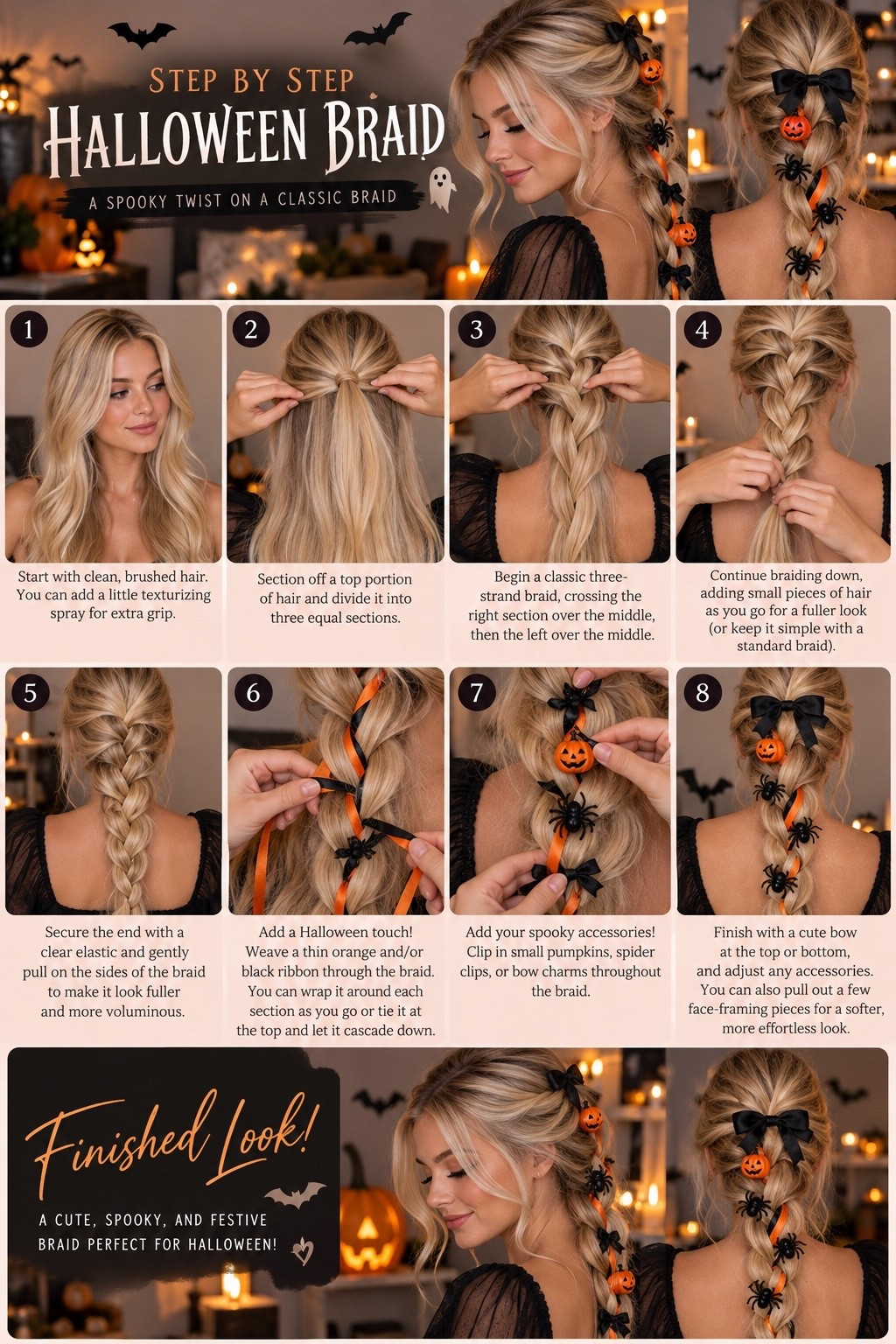 STEP BY STEP

HALLOWEEN BRAID

A SPOOKY TWIST ON A CLASSIC BRAID

1

Start with clean, brushed hair. You can add a little texturizing spray for extra grip.

2

Section off a top portion of hair and divide it into three equal sections.

3

Begin a classic three-strand braid, crossing the right section over the middle, then the left over the middle.

4

Continue braiding down, adding small pieces of hair as you go for a fuller look (or keep it simple with a standard braid).

5

Secure the end with a clear elastic and gently pull on the sides of the braid to make it look fuller and more voluminous.

6

Add a Halloween touch! Weave a thin orange and/or black ribbon through the braid. You can wrap it around each section as you go or tie it at the top and let it cascade down.

7

Add your spooky accessories! Clip in small pumpkins, spider clips, or bow charms throughout the braid.

8

Finish with a cute bow at the top or bottom, and adjust any accessories. You can also pull out a few face-framing pieces for a softer, more effortless look.

Finished Look!

A CUTE, SPOOKY, AND FESTIVE BRAID PERFECT FOR HALLOWEEN!