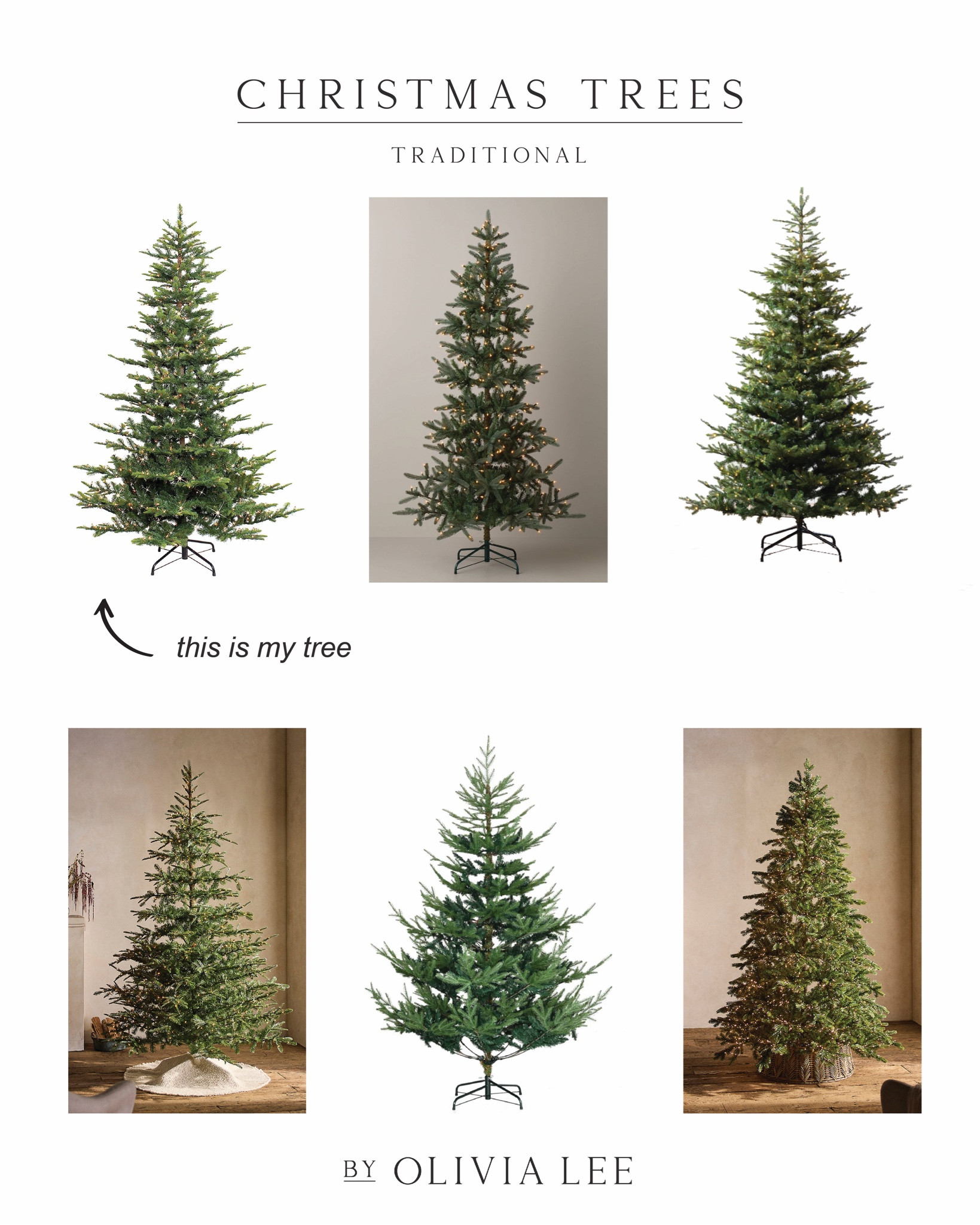 CHRISTMAS TREES

TRADITIONAL

this is my tree

BY OLIVIA LEE