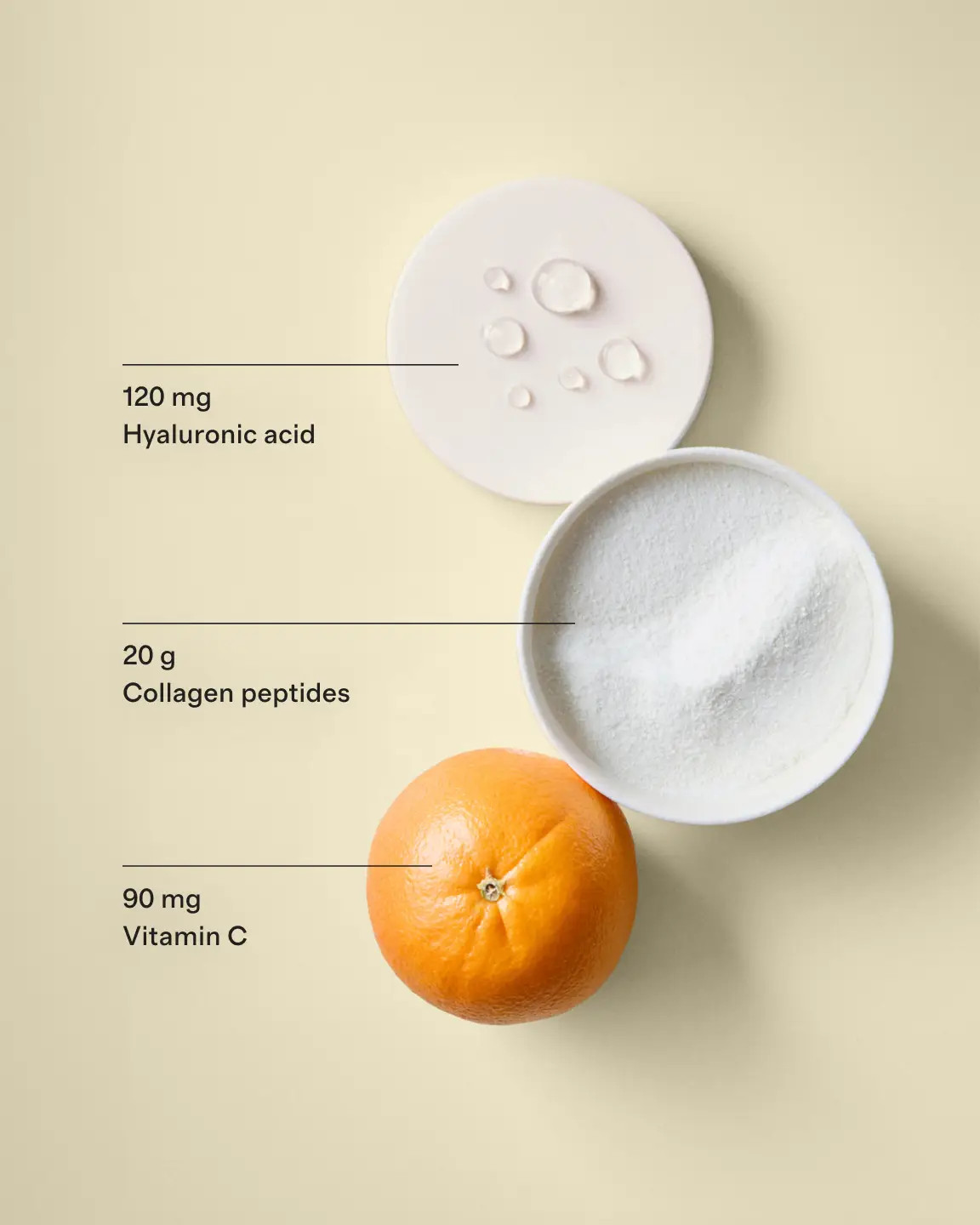 120 mg
Hyaluronic acid

20 g
Collagen peptides

90 mg
Vitamin C