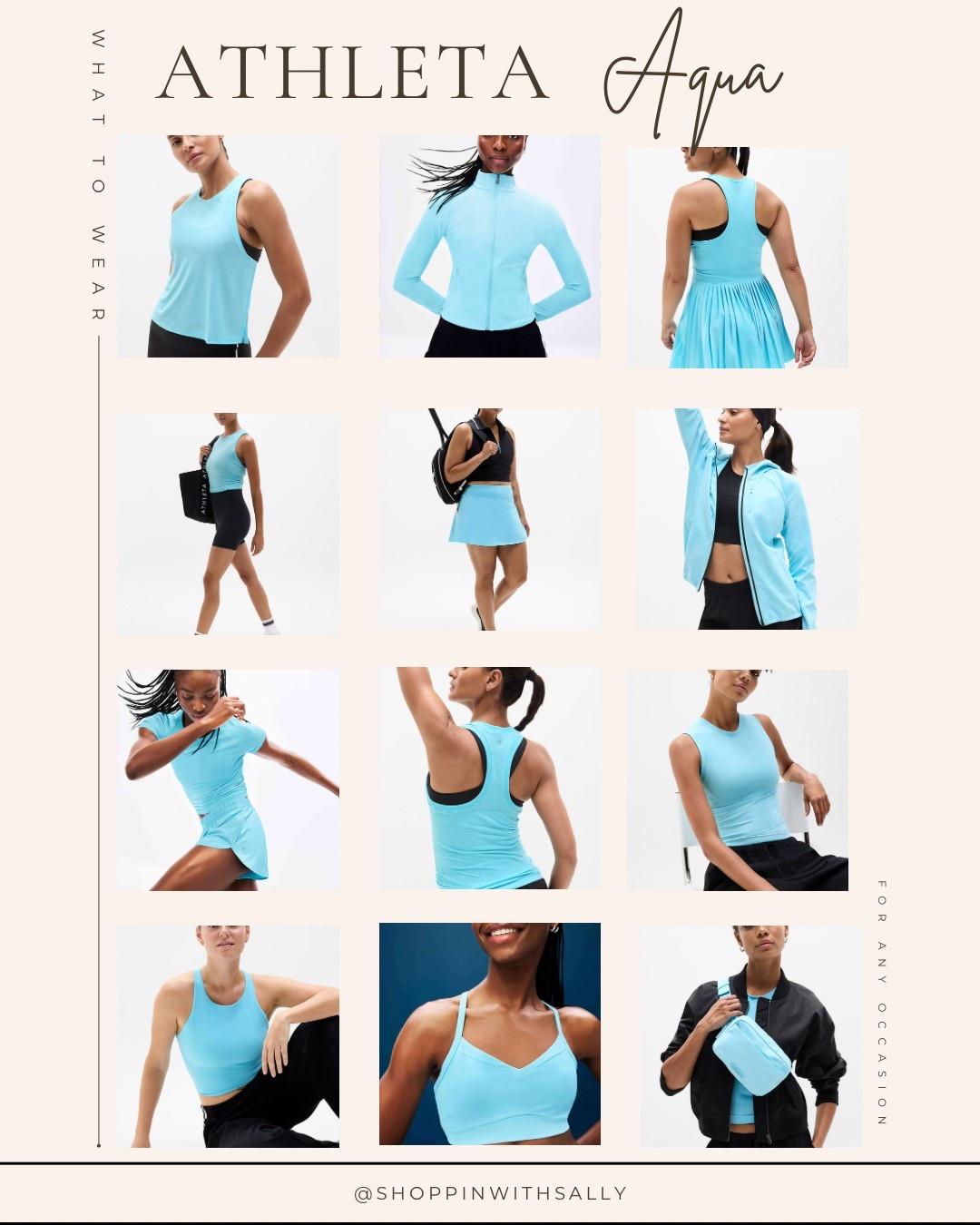 WHAT TO WEAR

ATHLETA Aqua

ATHLETA

FOR ANY OCCASION

@SHOPPINWITHSALLY