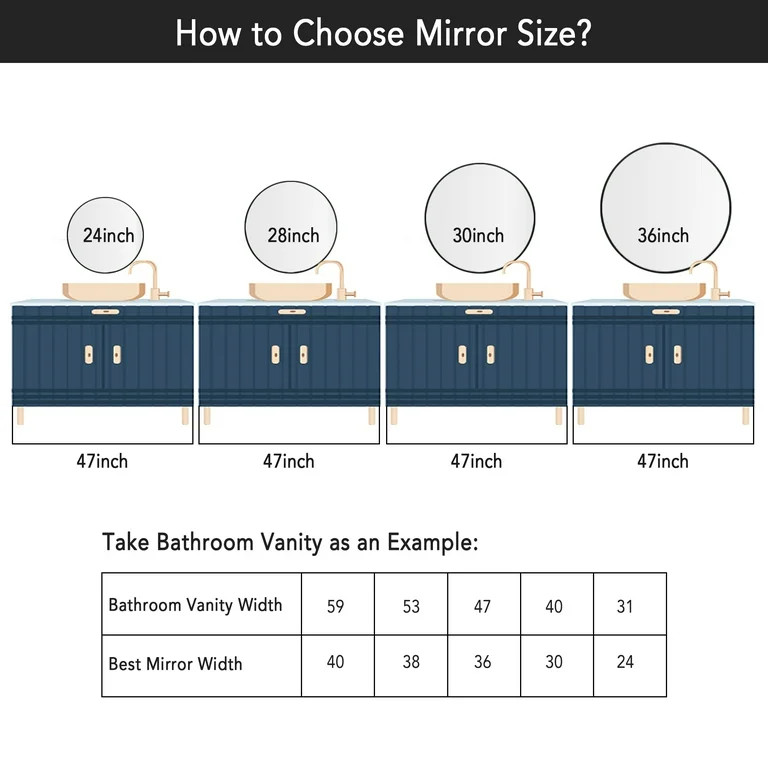 How to Choose Mirror Size?

24inch

28inch

30inch

36inch

47inch

47inch

47inch

47inch

Take Bathroom Vanity as an Example:

| Bathroom Vanity Width | 59 | 53 | 47 | 40 | 31 |
|---|---|---|---|---|---|
| Best Mirror Width | 40 | 38 | 36 | 30 | 24 |