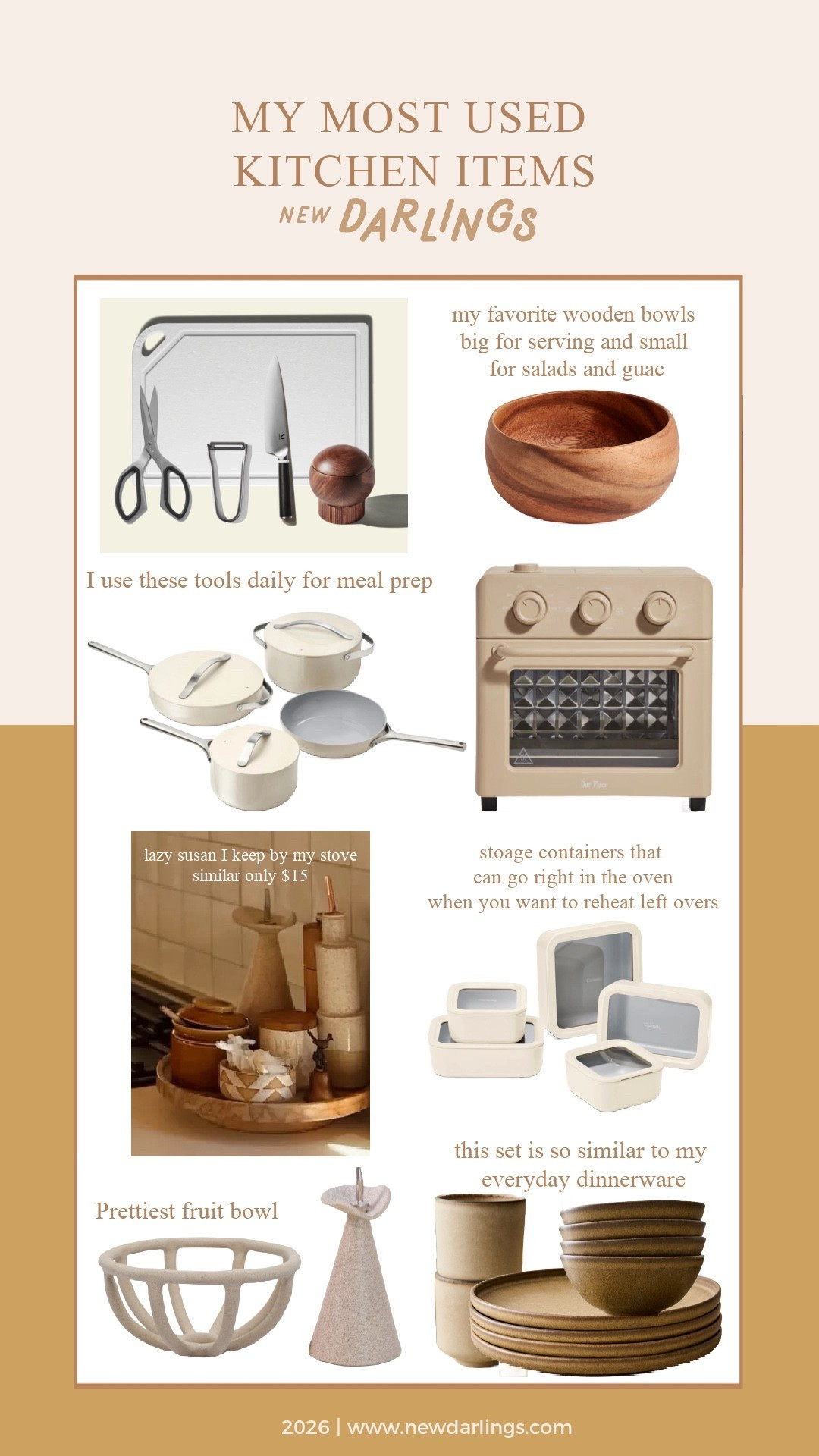 MY MOST USED KITCHEN ITEMS

NEW DARLINGS

my favorite wooden bowls big for serving and small for salads and guac

I use these tools daily for meal prep

Our Place

lazy susan I keep by my stove similar only $15

stoage containers that can go right in the oven when you want to reheat left overs

this set is so similar to my everyday dinnerware

Prettiest fruit bowl

2026 | www.newdarlings.com